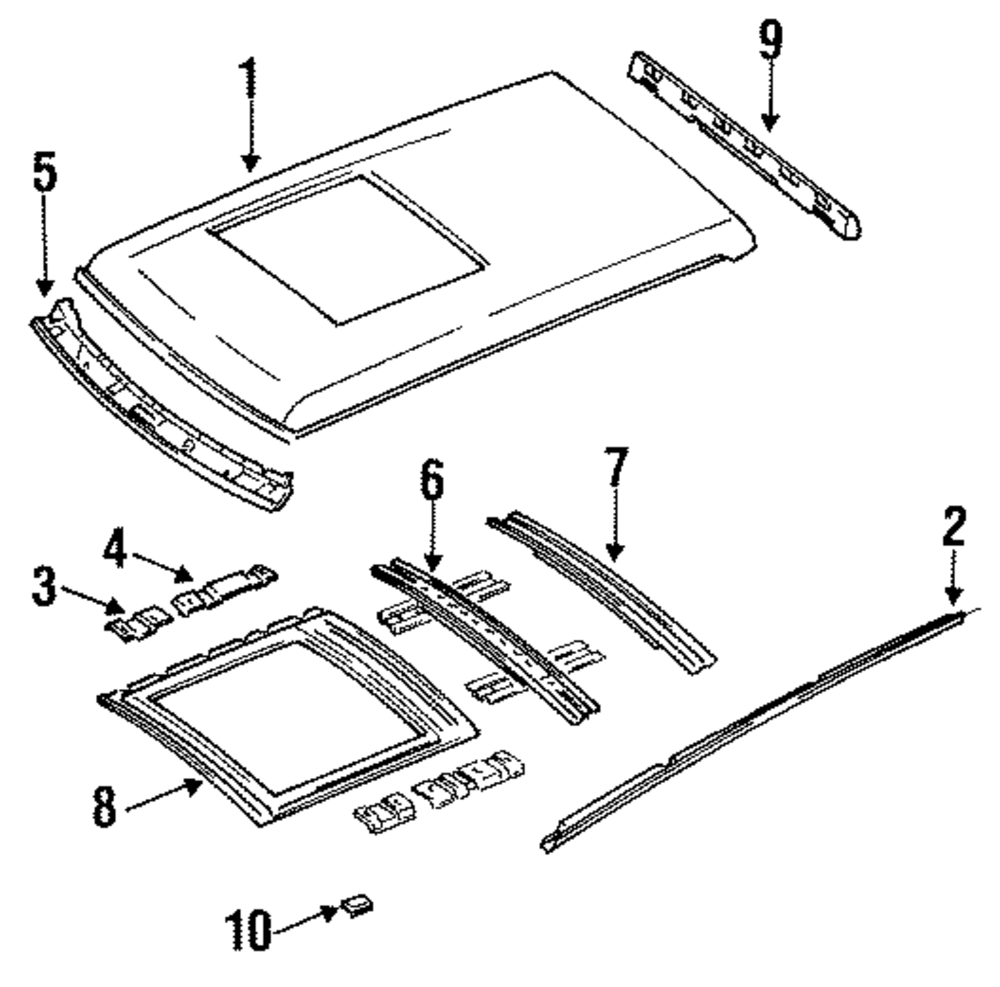 1
9
5
6
7
2
4
3
8
10