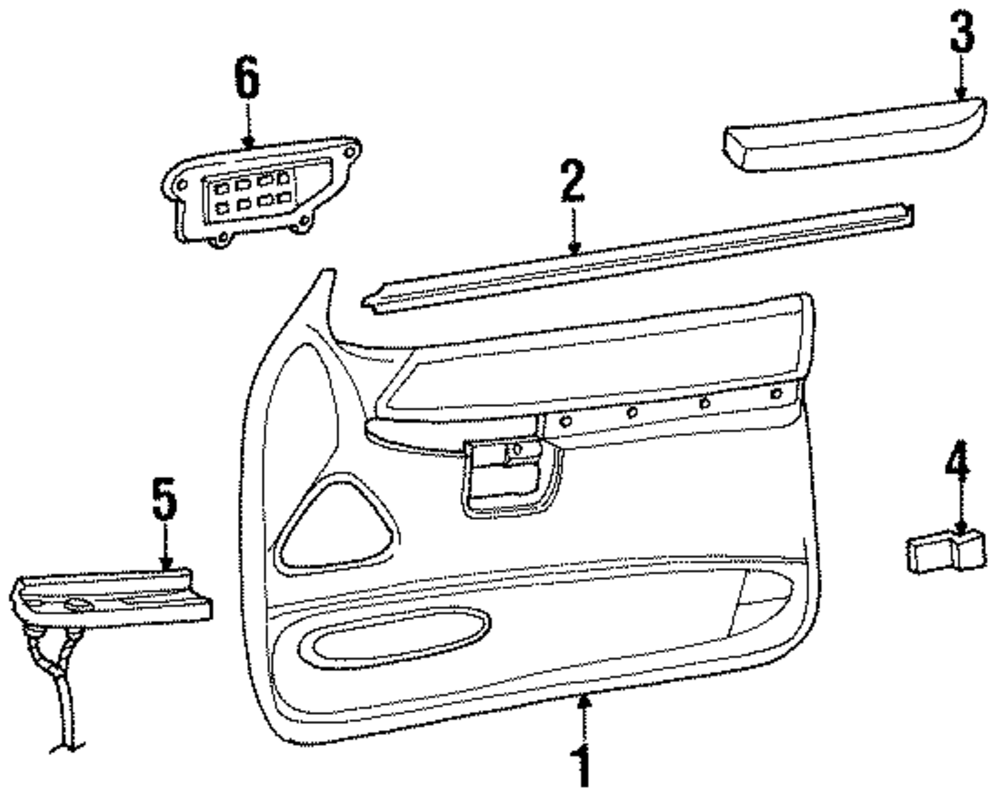 6
3
2
4
5
1