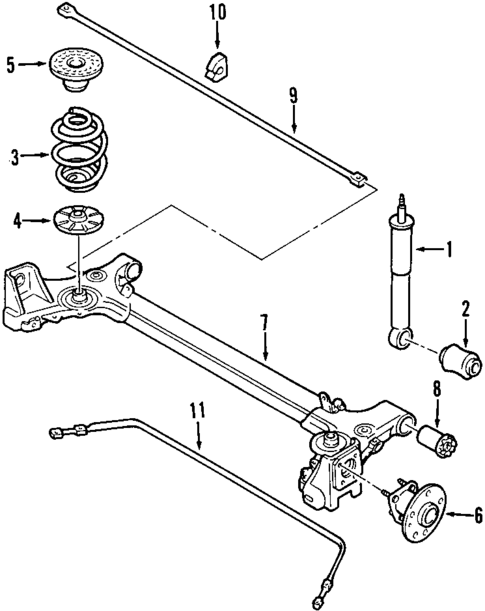 10
5
9
3
4
1
2
7
8
11
6