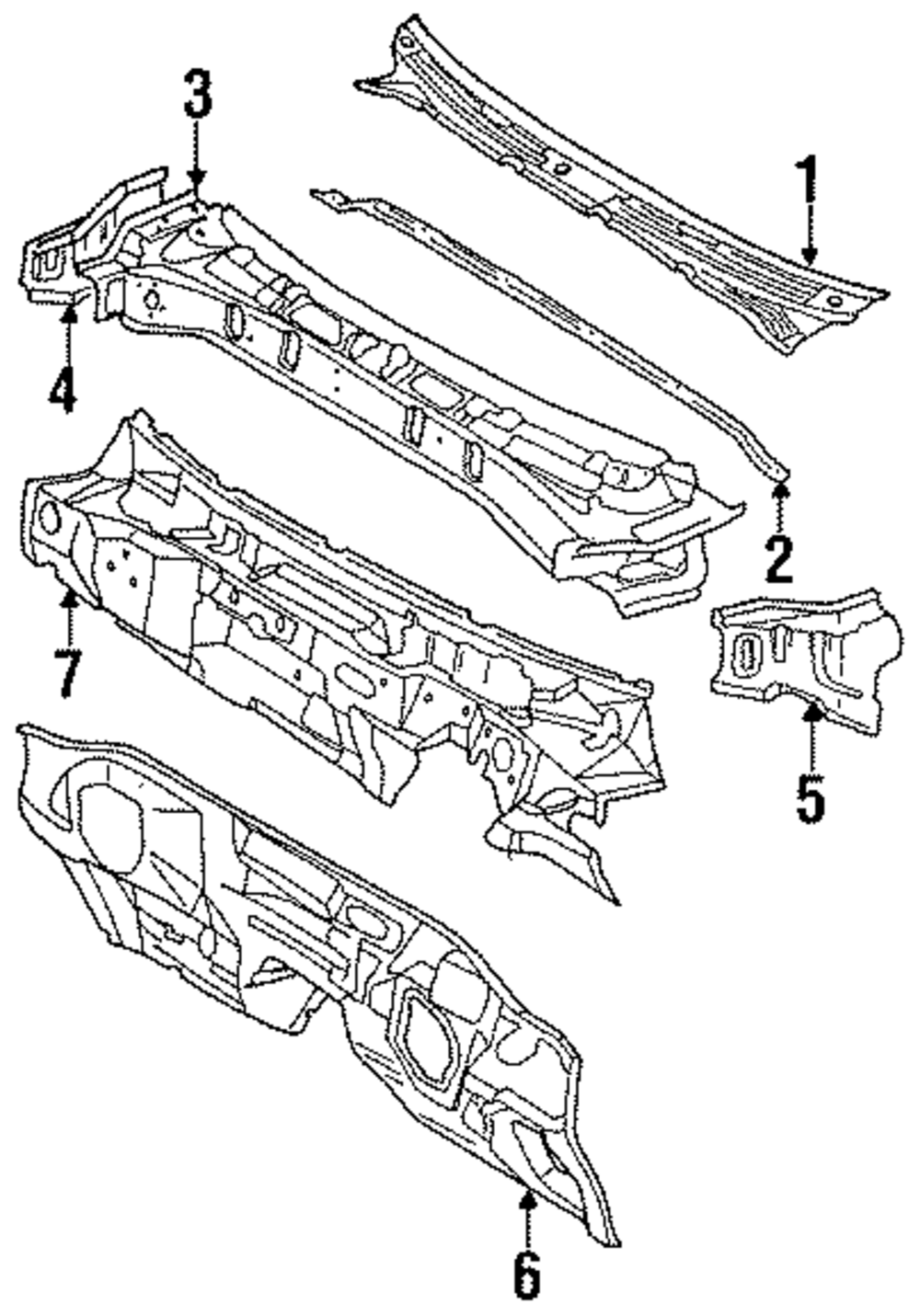 3
1
4
2
7
5
6