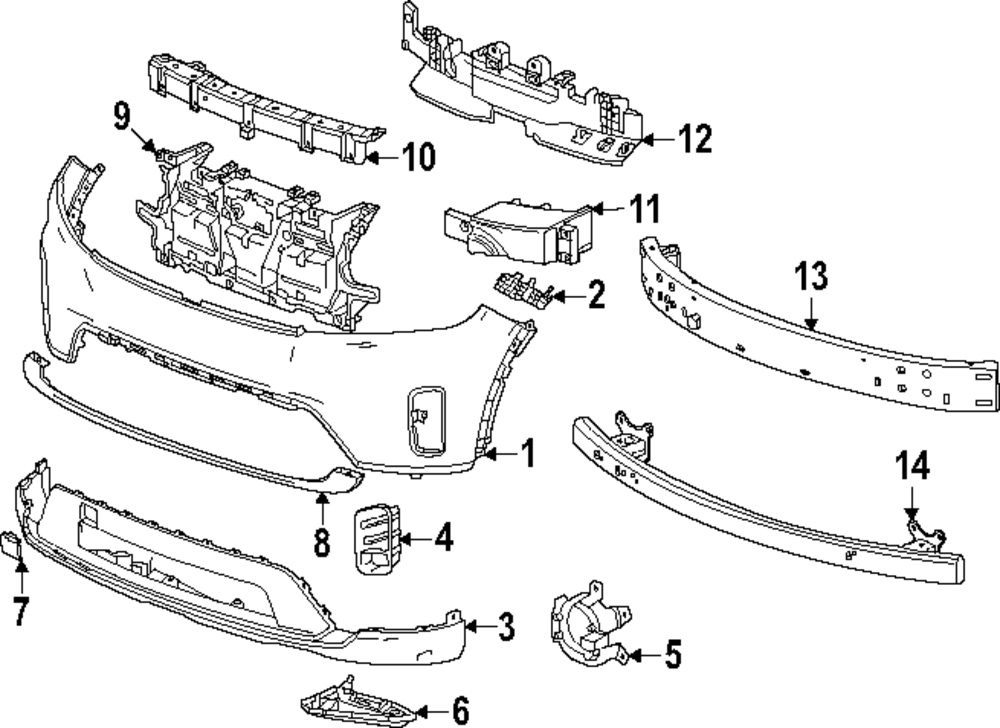 9
10
12
11
2
13
1
14
8
4
7
3
5
6