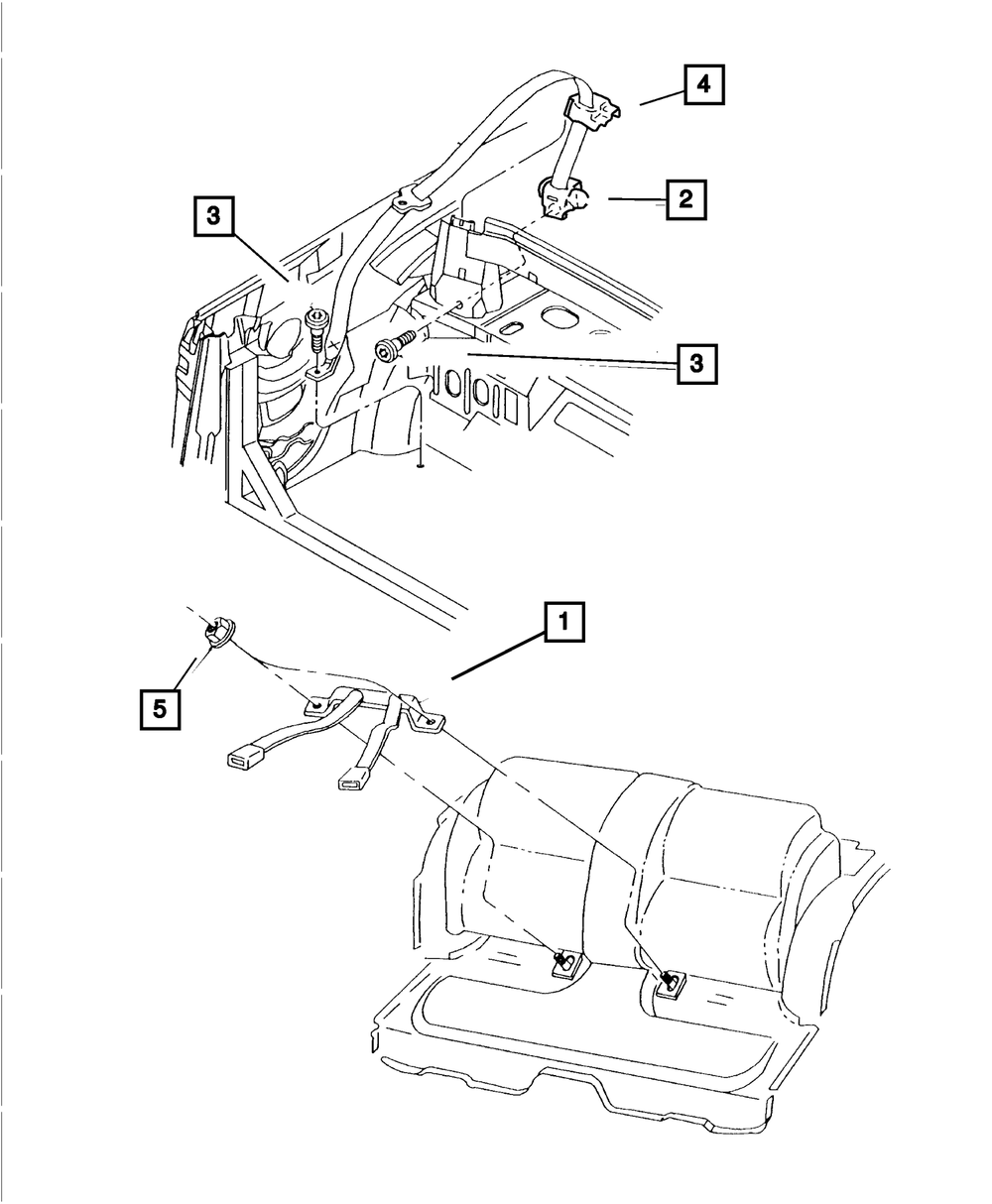 4
2
3
3
1
5