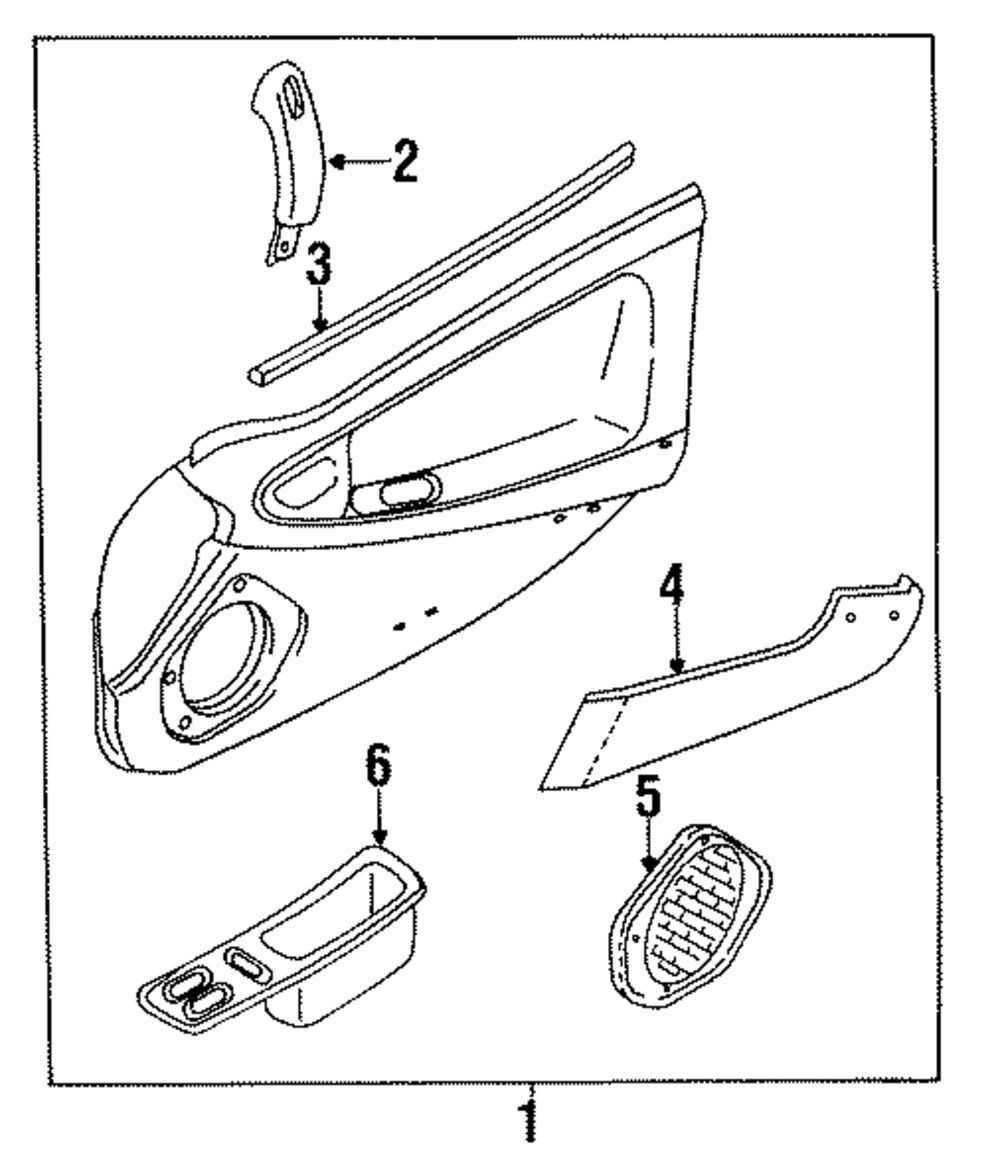 2
3
4
6
5
1