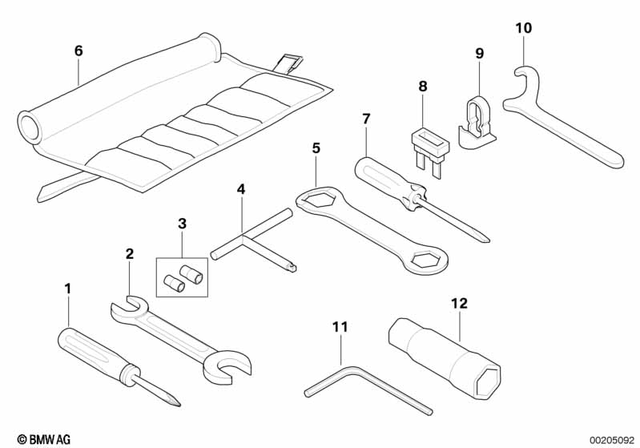 6
10
9
8
7
5
4
3
2
1
11
12
© BMW AG
00205092