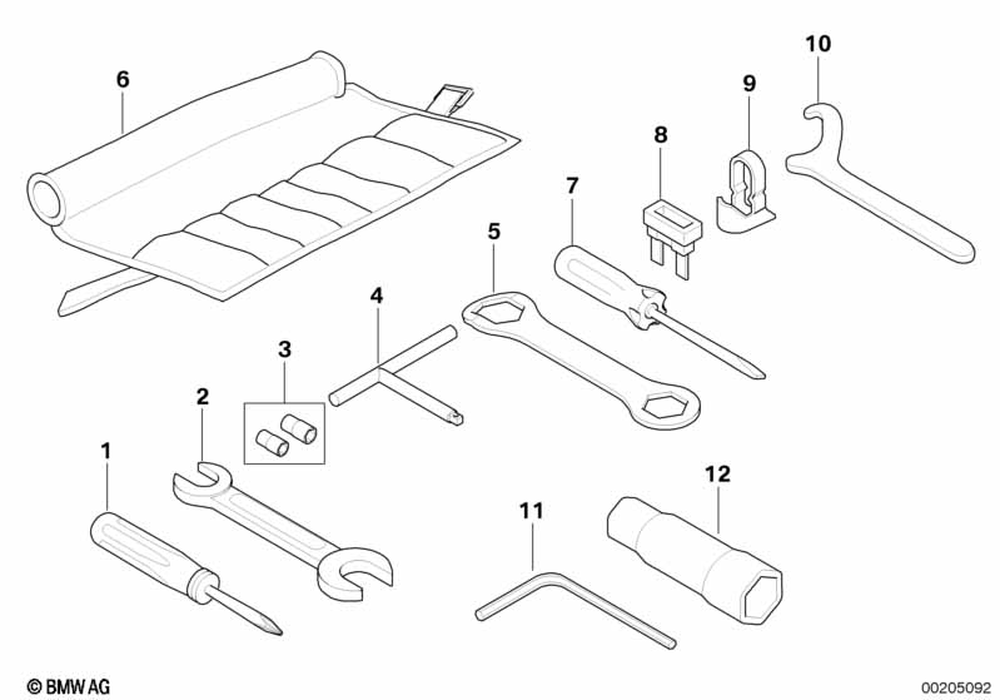 6
10
9
8
7
5
4
3
2
1
12
11
© BMW AG
00205092