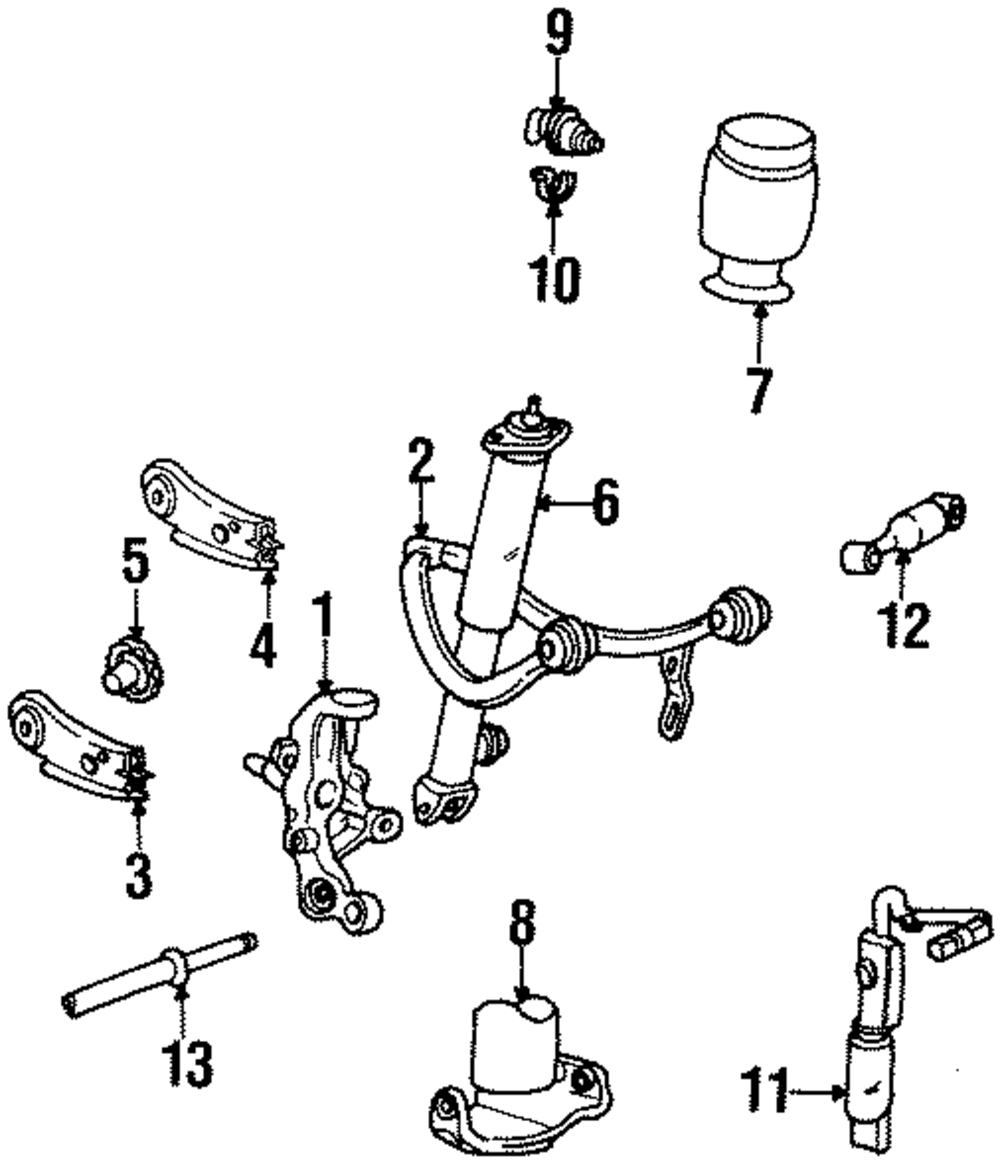 9
10
7
2
6
5
4
1
12
3
8
13
11