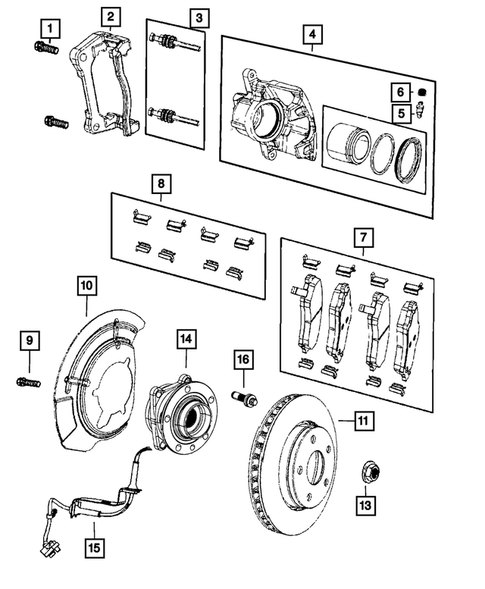 1
2
3
4
6
5
8
7
10
9
14
16
11
13
15