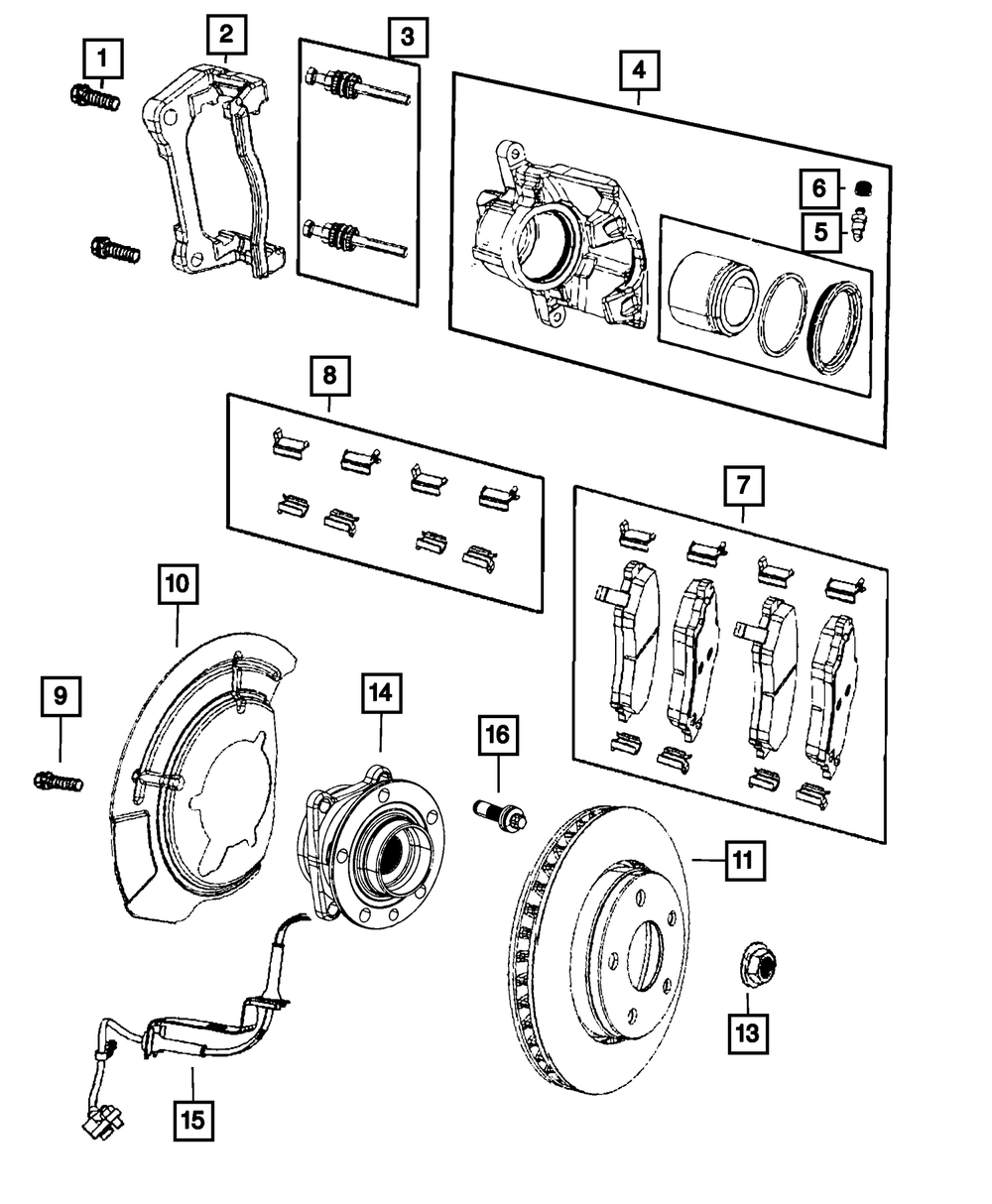 1
2
3
4
6
5
8
7
10
9
14
16
11
13
15