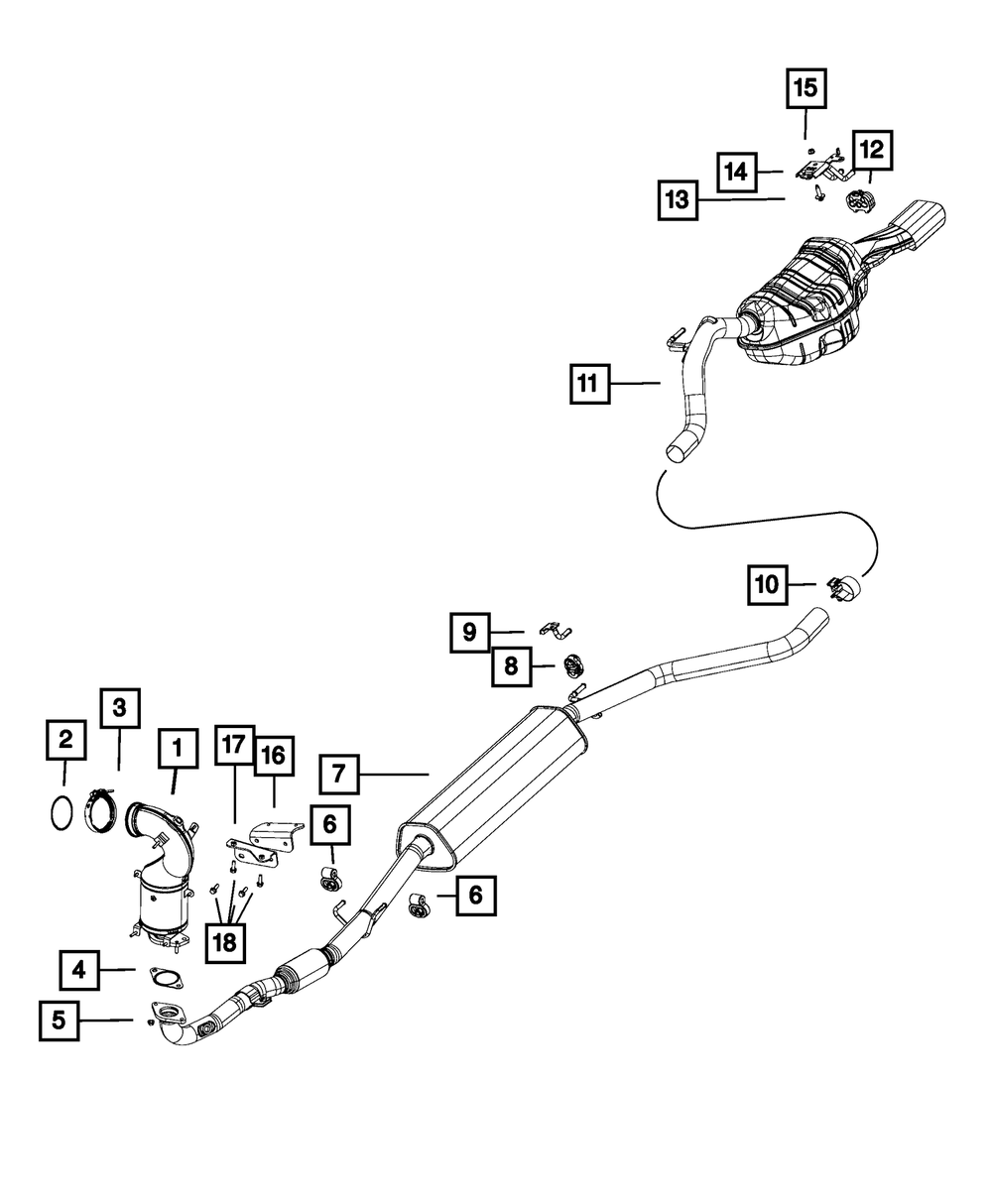 15
14
12
13
11
10
9
8
3
2
1
17
16
7
6
6
18
4
5