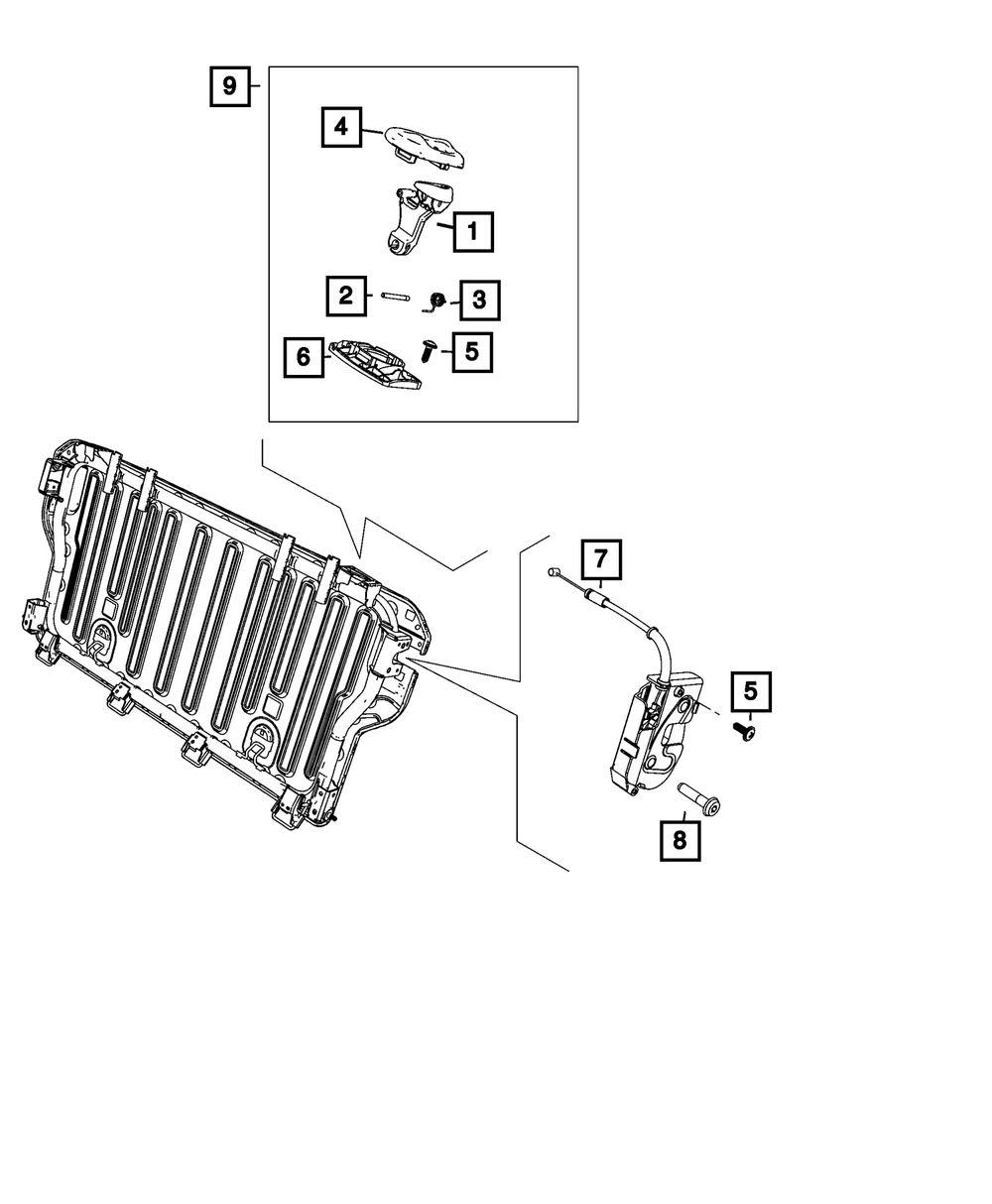 9
4
1
2
3
6
5
7
5
8