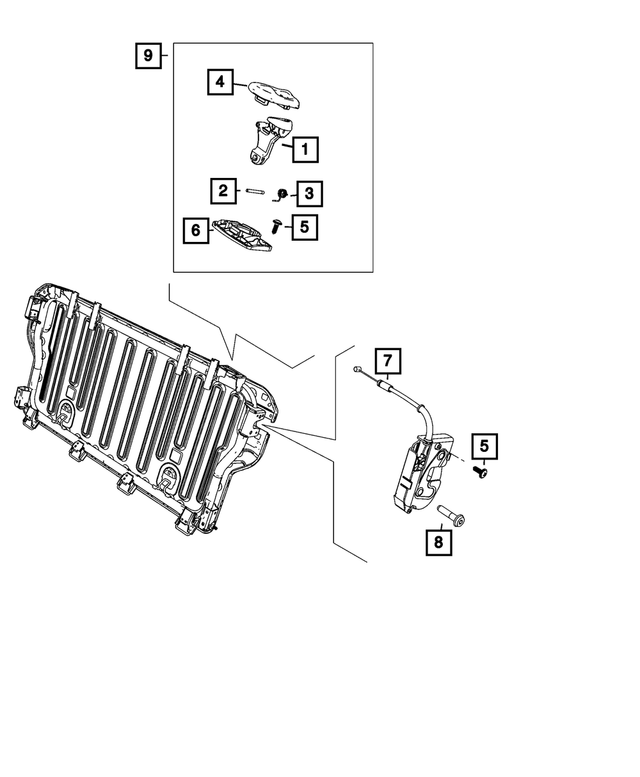 9
4
1
2
3
6
5
7
5
8