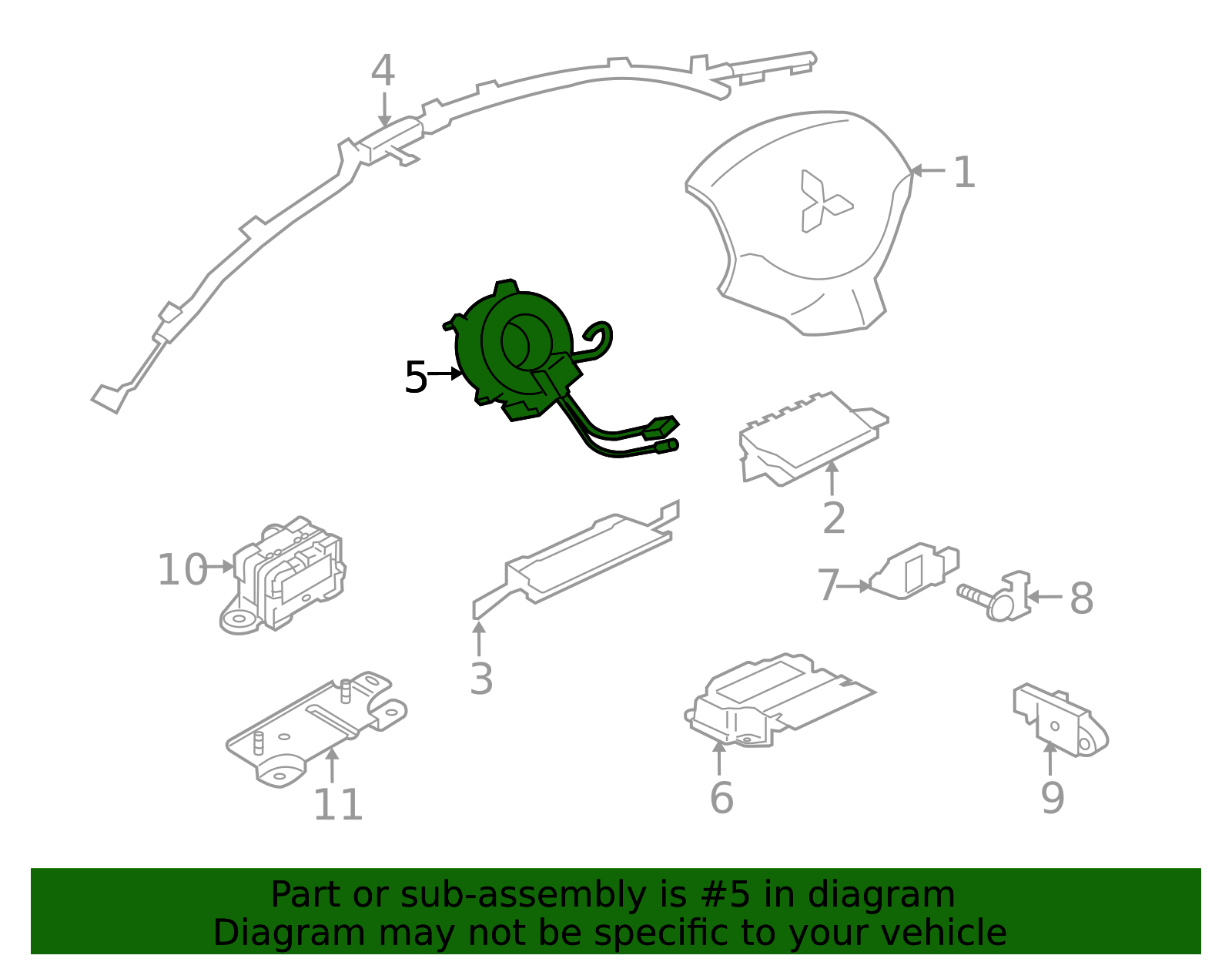 4
1
5
2
10
7
8
3
11
6
9
Part or sub-assembly is #5 in diagram
Diagram may not be specific to your vehicle