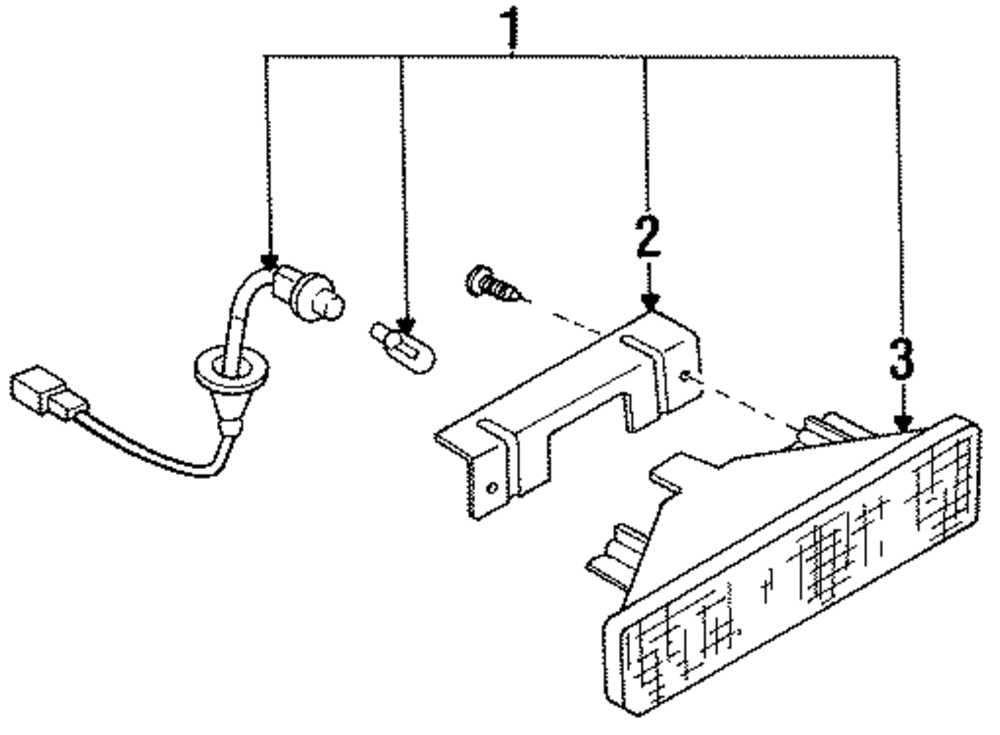 1
2
3