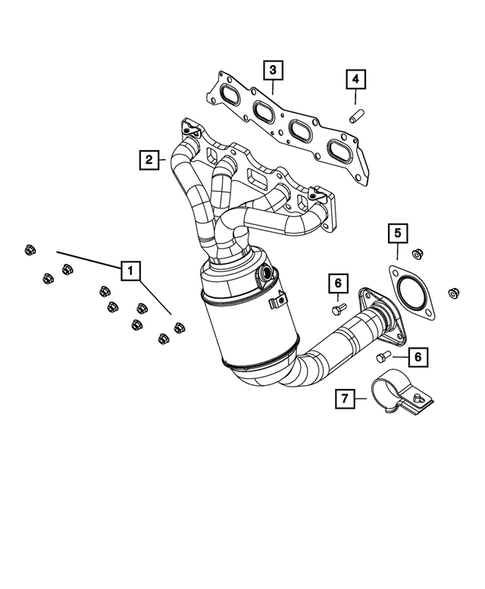 3
4
2
5
1
6
6
7