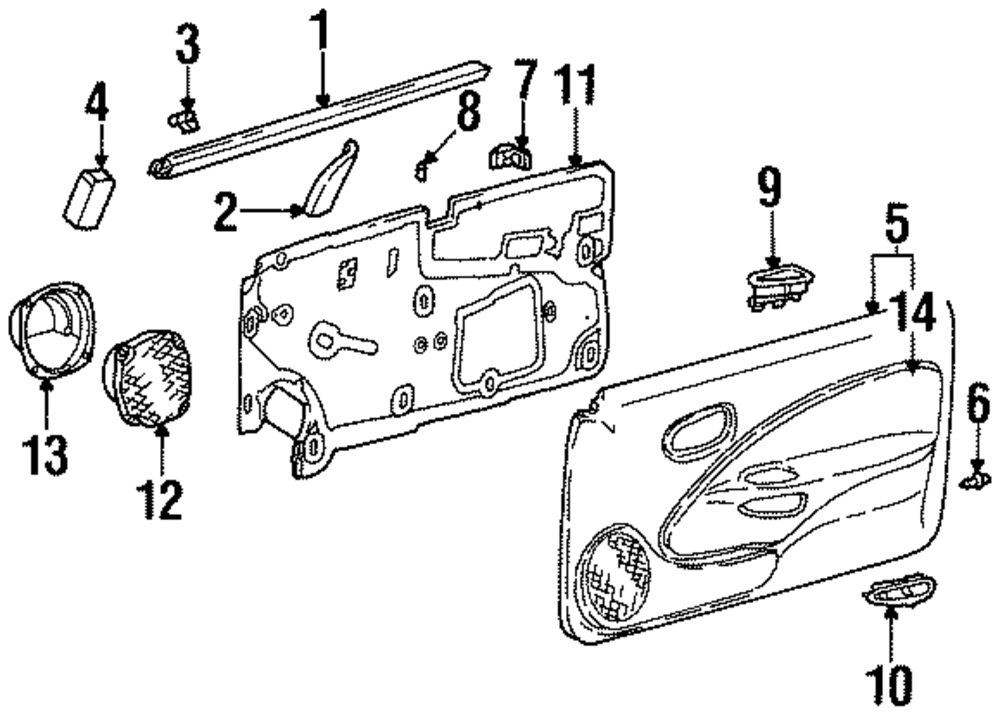 3
1
4
7
11
8
2
9
5
14
6
13
12
10