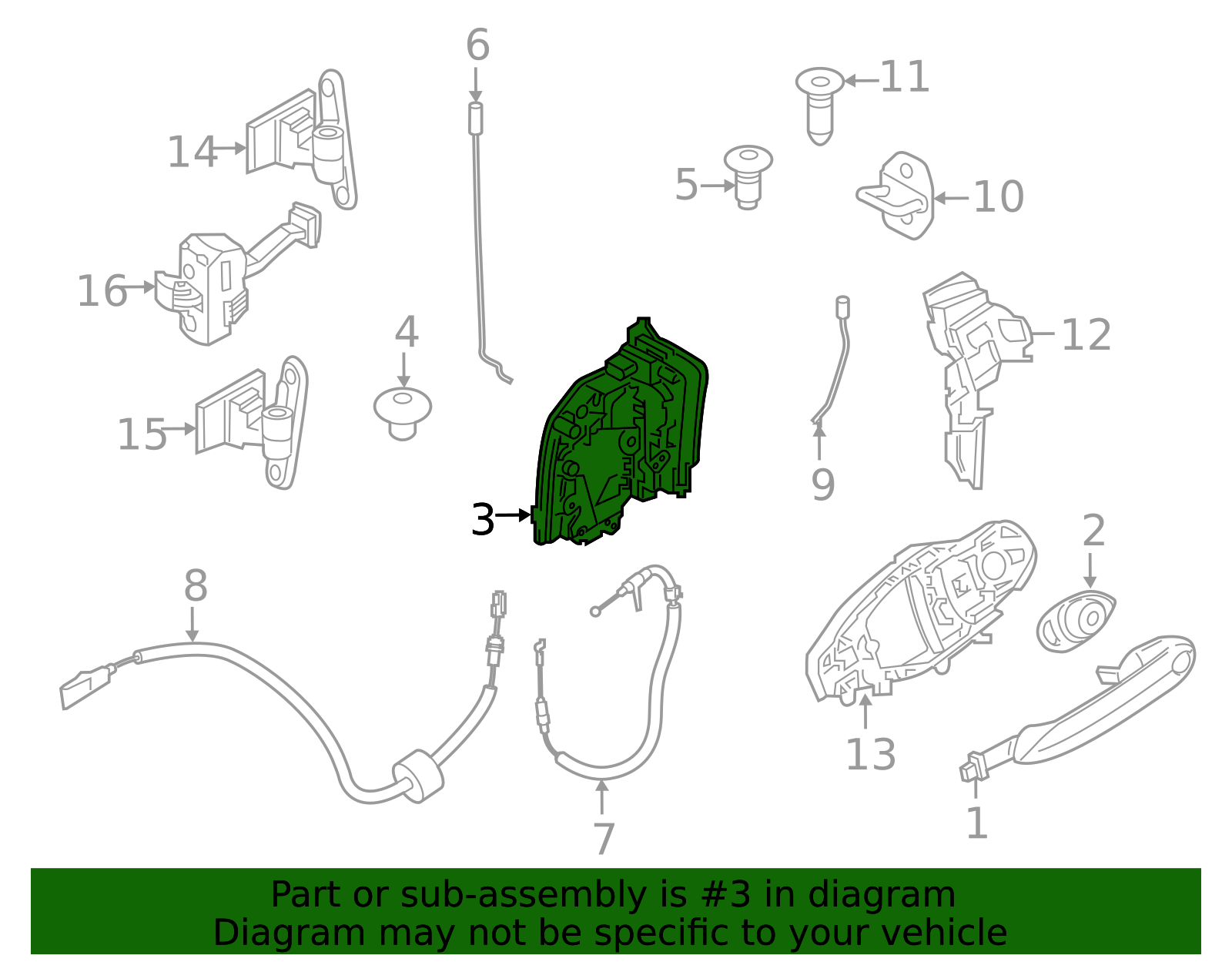 6
11
14
5
10
16
4
12
15
9
3
2
8
13
7
1

Part or sub-assembly is #3 in diagram
Diagram may not be specific to your vehicle