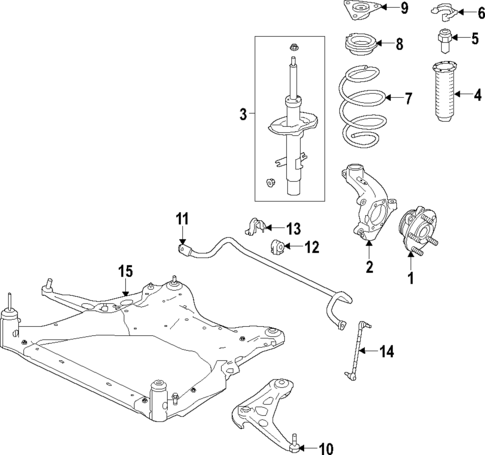 9
6
8
5
3
7
4
11
13
12
2
1
15
14
10