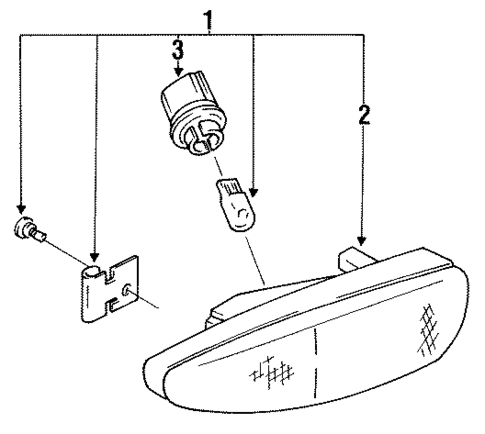 1
3
2