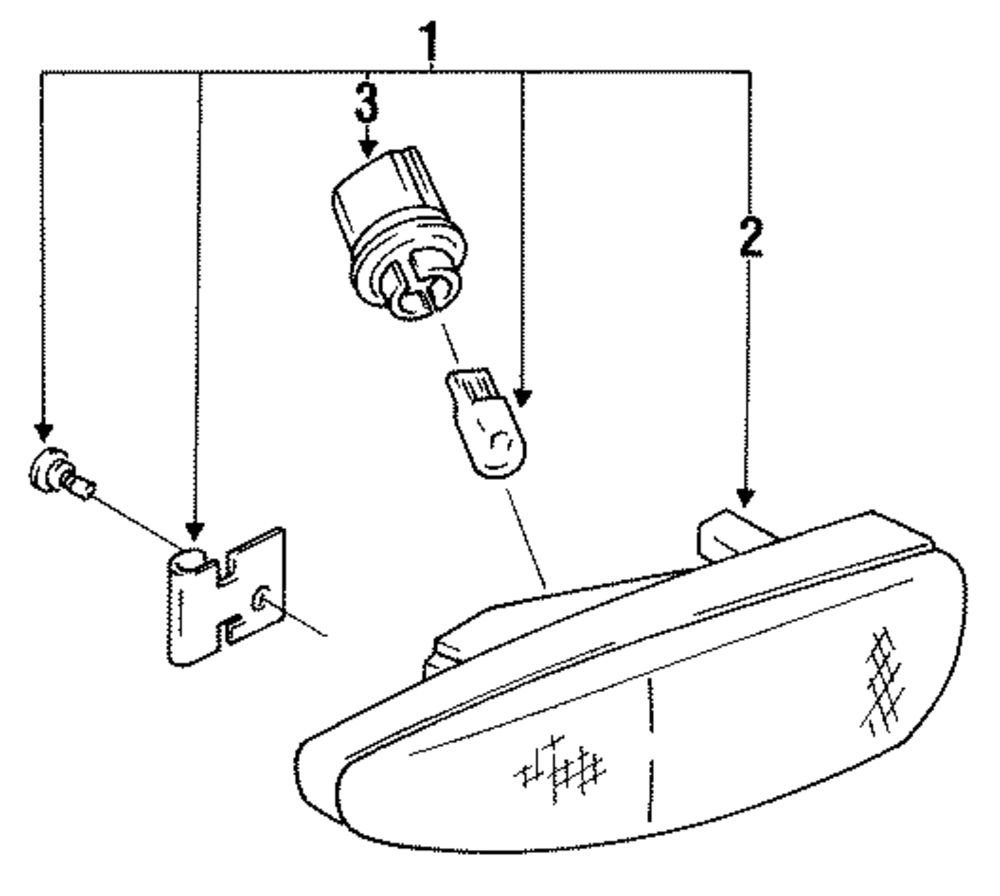 1
3
2