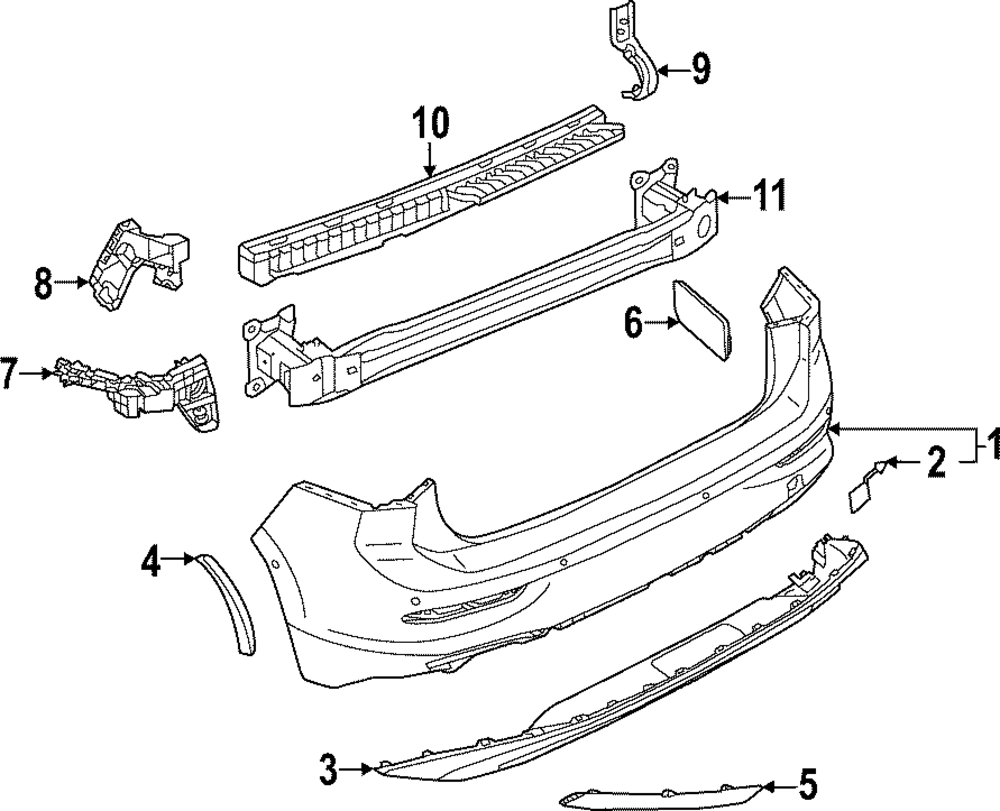 9
10
11
8
6
7
1
2
4
3
5