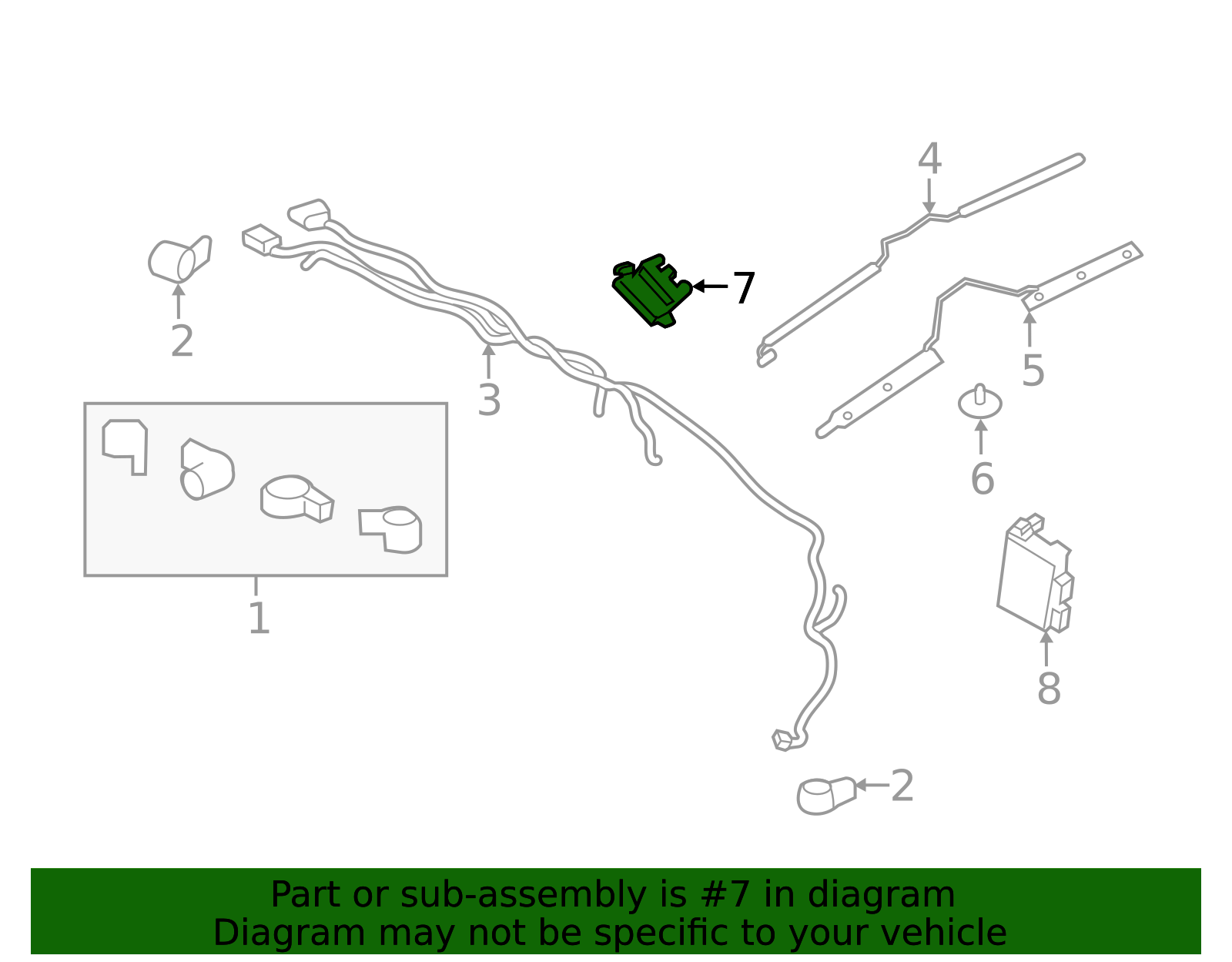 4
7
2
3
5
6
1
8
2

Part or sub-assembly is #7 in diagram
Diagram may not be specific to your vehicle