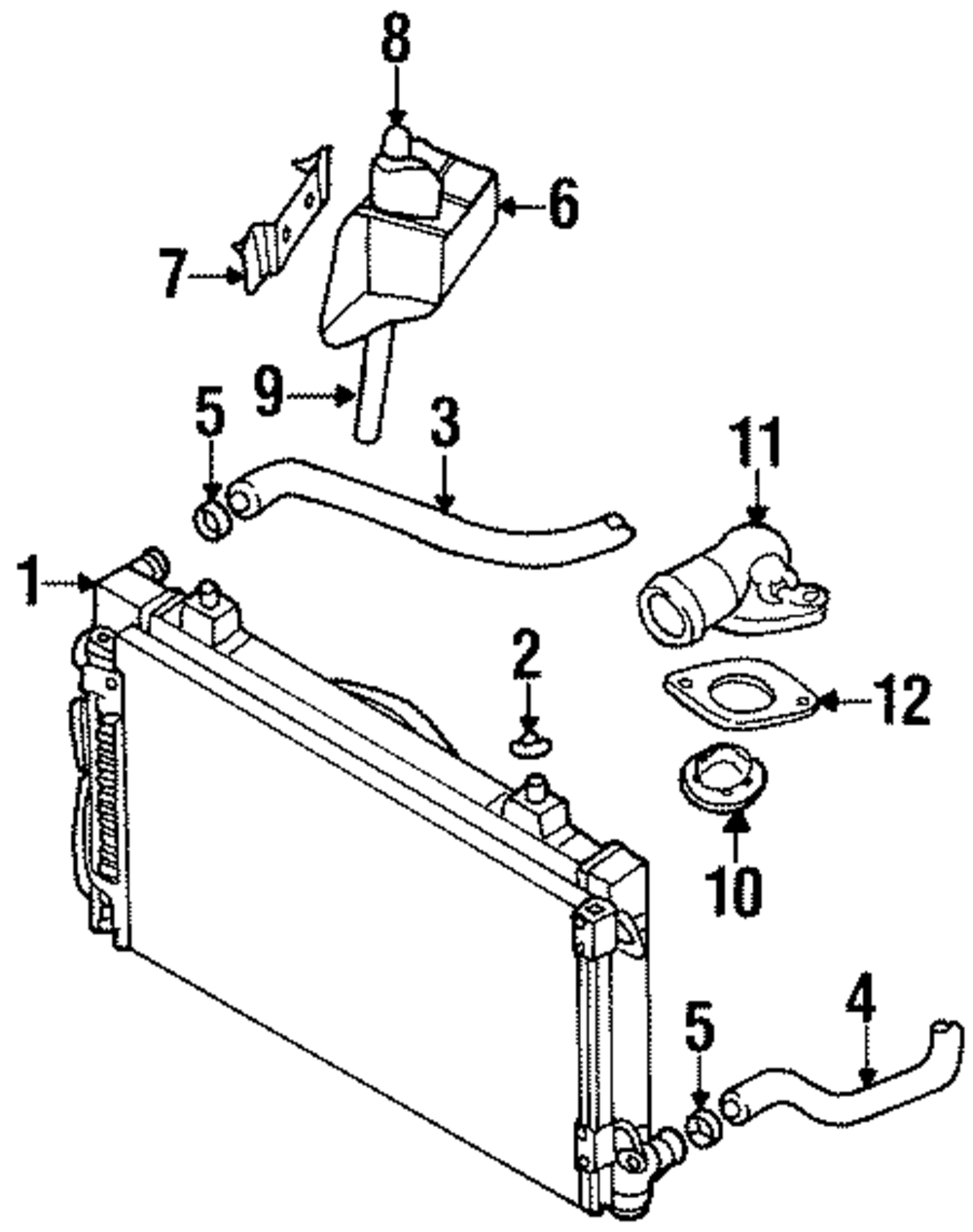 8
6
7
9
5
3
11
1
2
12
10
5
4