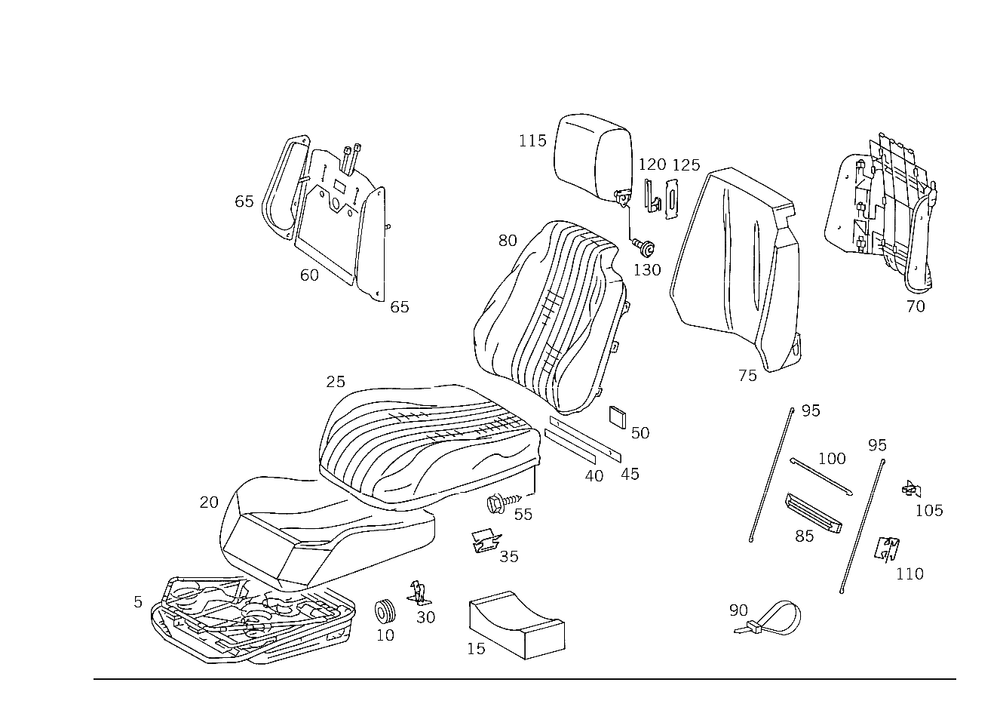 115
120 125
65
80
130
60
65
70
75
25
50
95
40 45
100
95
20
55
105
85
35
110
5
30
90
10
15