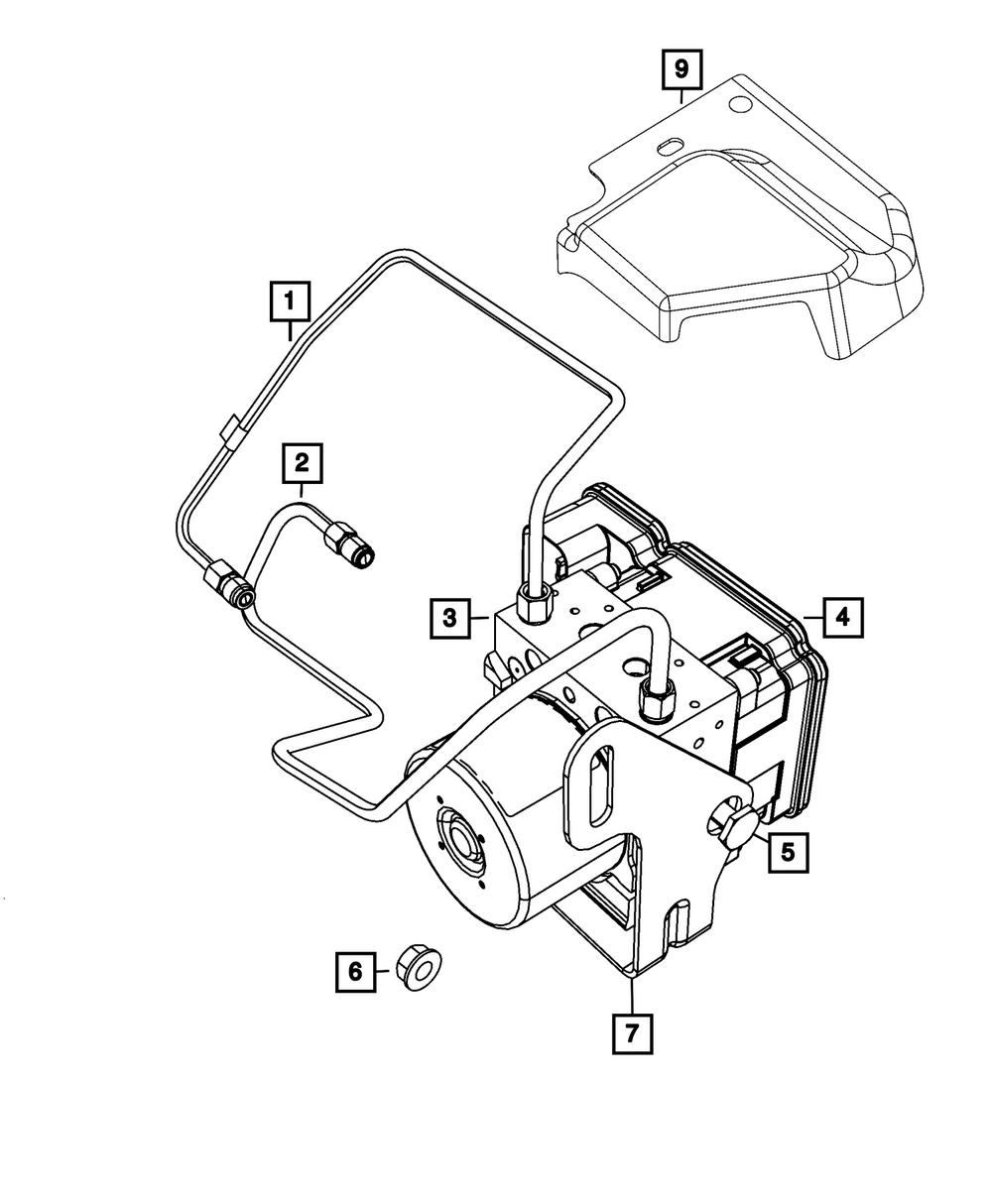 9
1
2
3
4
5
6
7