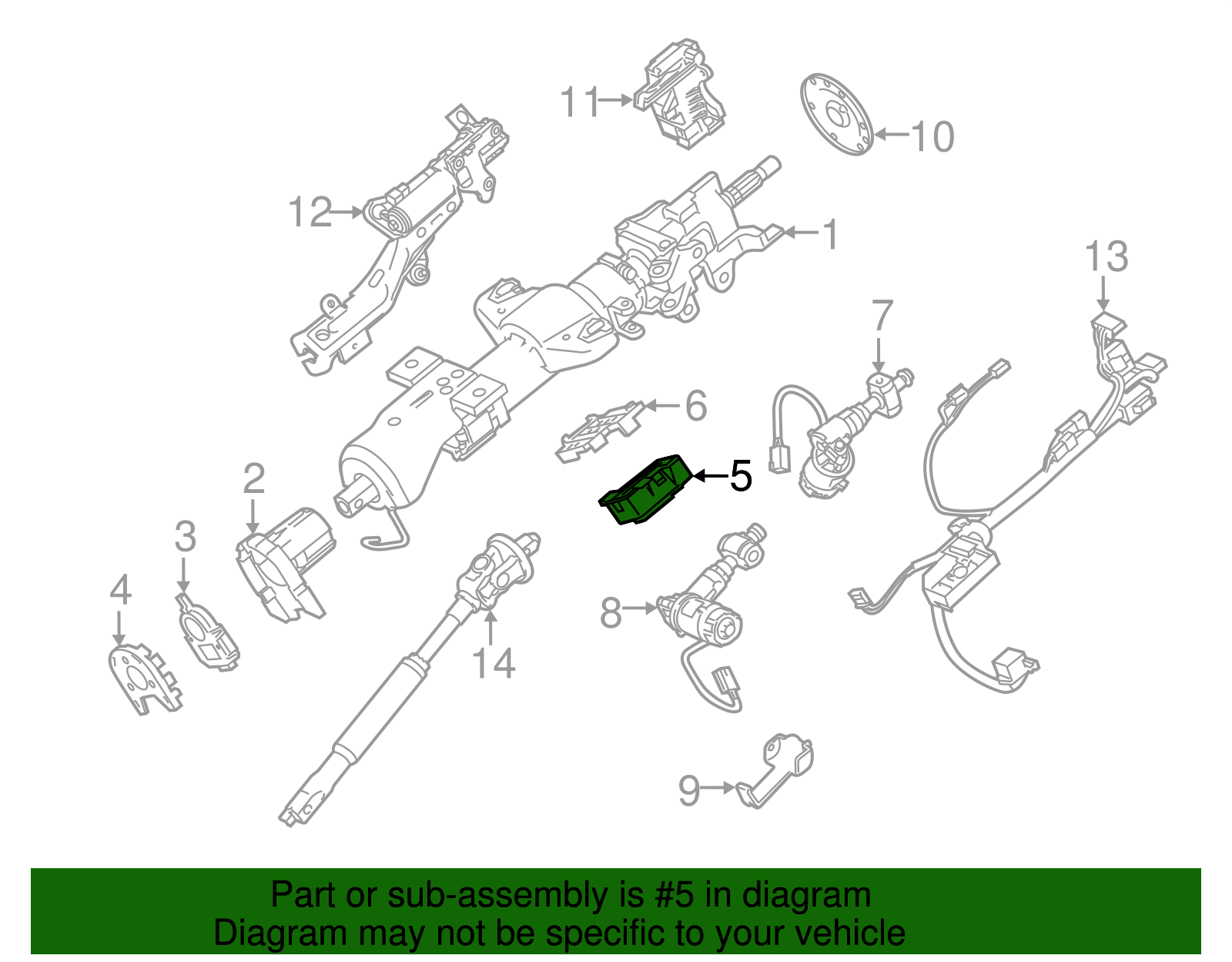 11
10
12
1
13
7
6
5
2
3
4
8
14
9

Part or sub-assembly is #5 in diagram
Diagram may not be specific to your vehicle