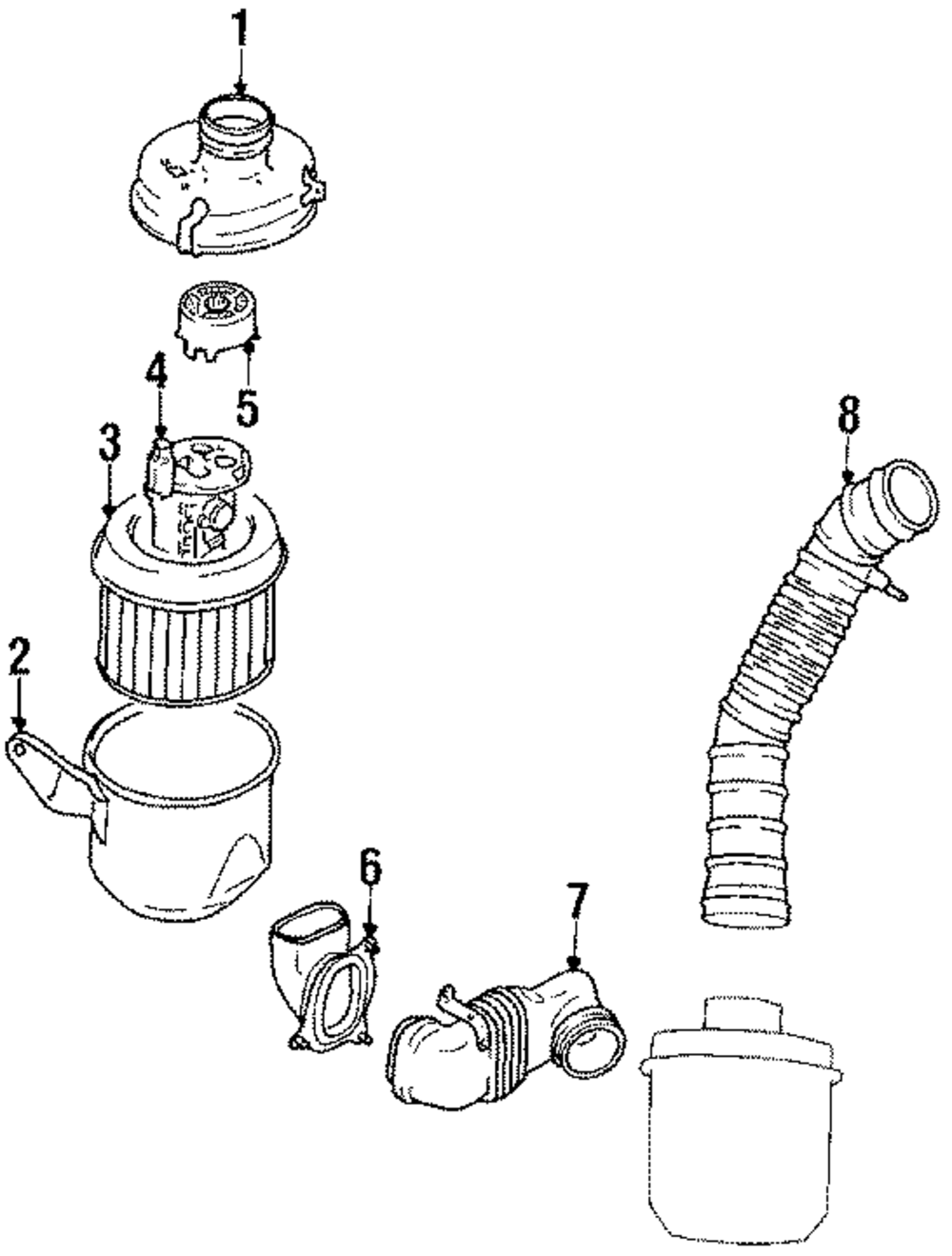 1
5
4
3
8
2
6
7