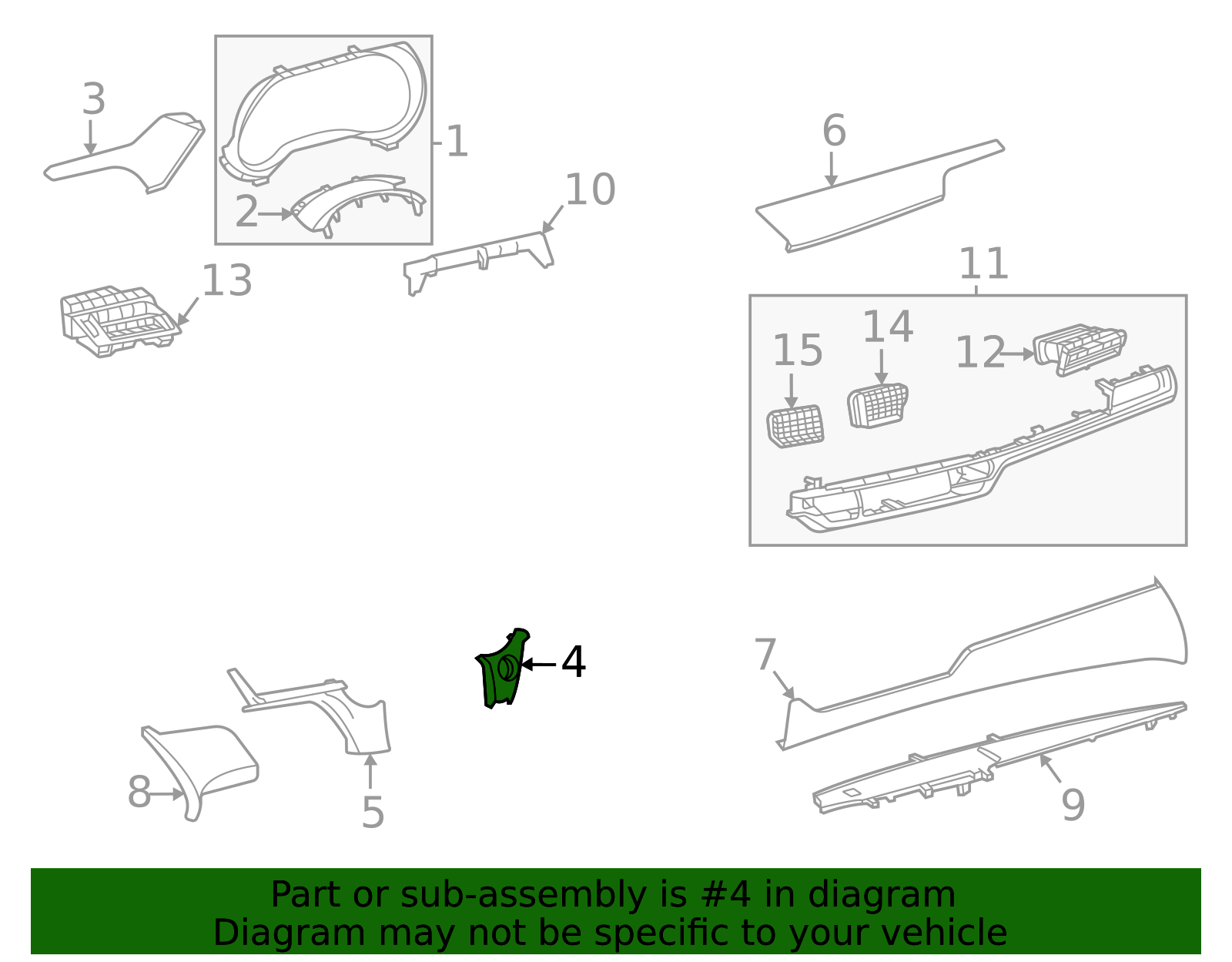 3
1
2
10
13
6
11
15
14
12
4
7
8
5
9

Part or sub-assembly is #4 in diagram
Diagram may not be specific to your vehicle