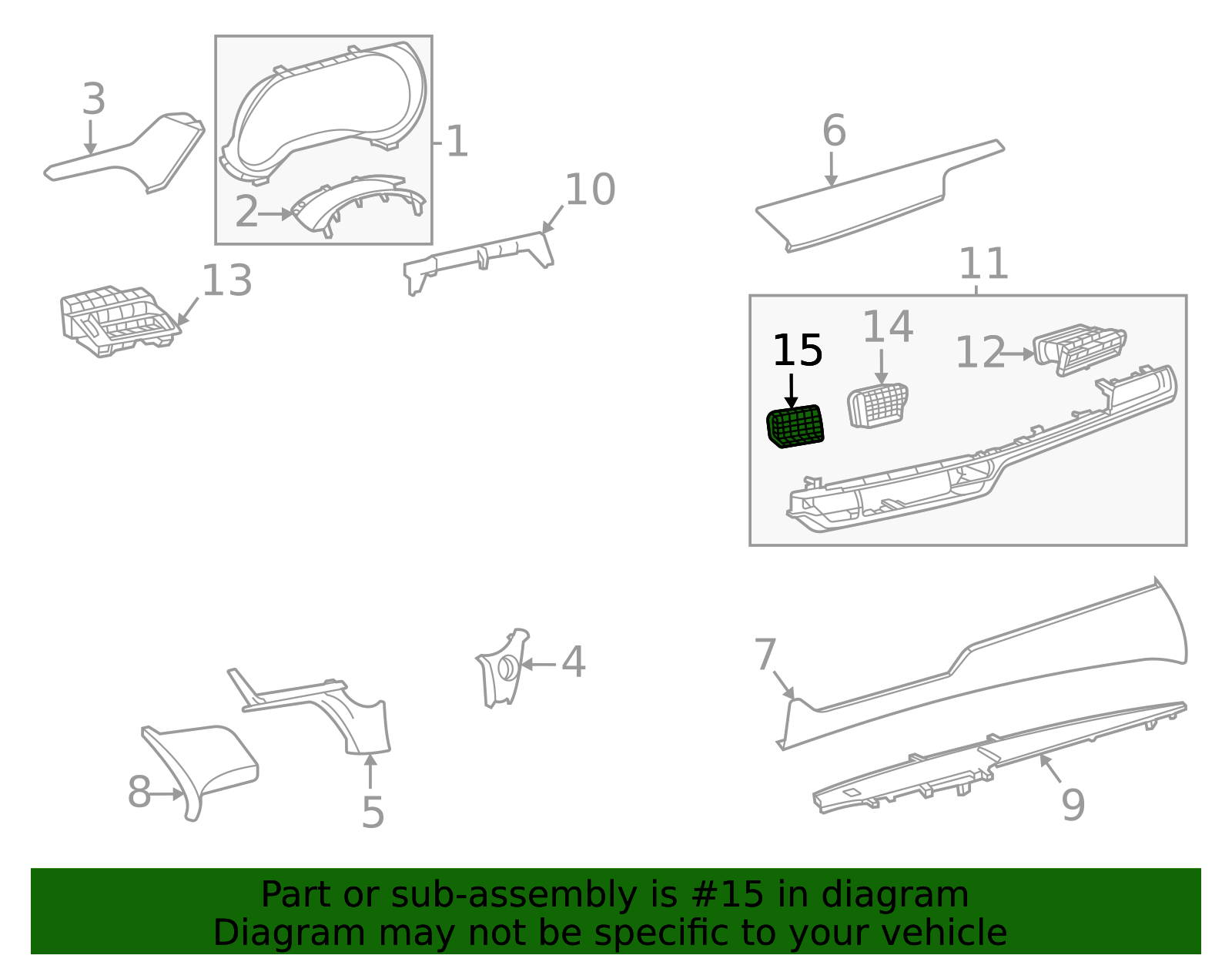 3
1
2
10
13
6
11
15
14
12
4
7
8
5
9

Part or sub-assembly is #15 in diagram
Diagram may not be specific to your vehicle