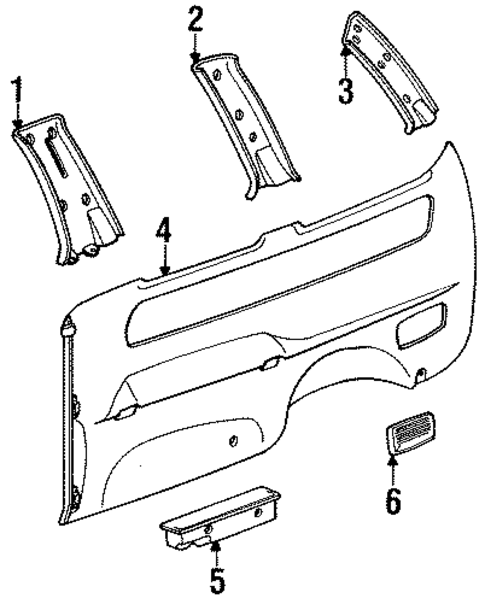 1
2
3
4
5
6