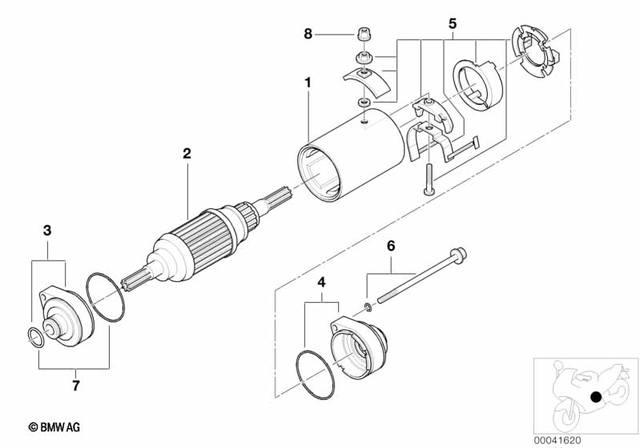 8
5
1
2
3
6
4
7
© BMW AG
00041620