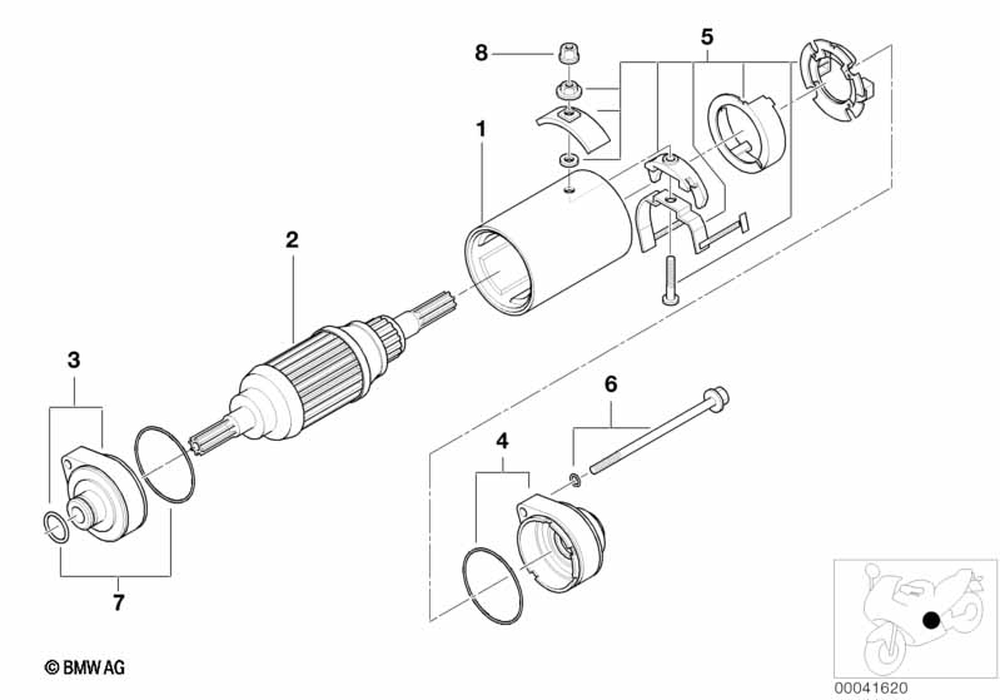 8
5
1
2
3
6
4
7
© BMW AG
00041620