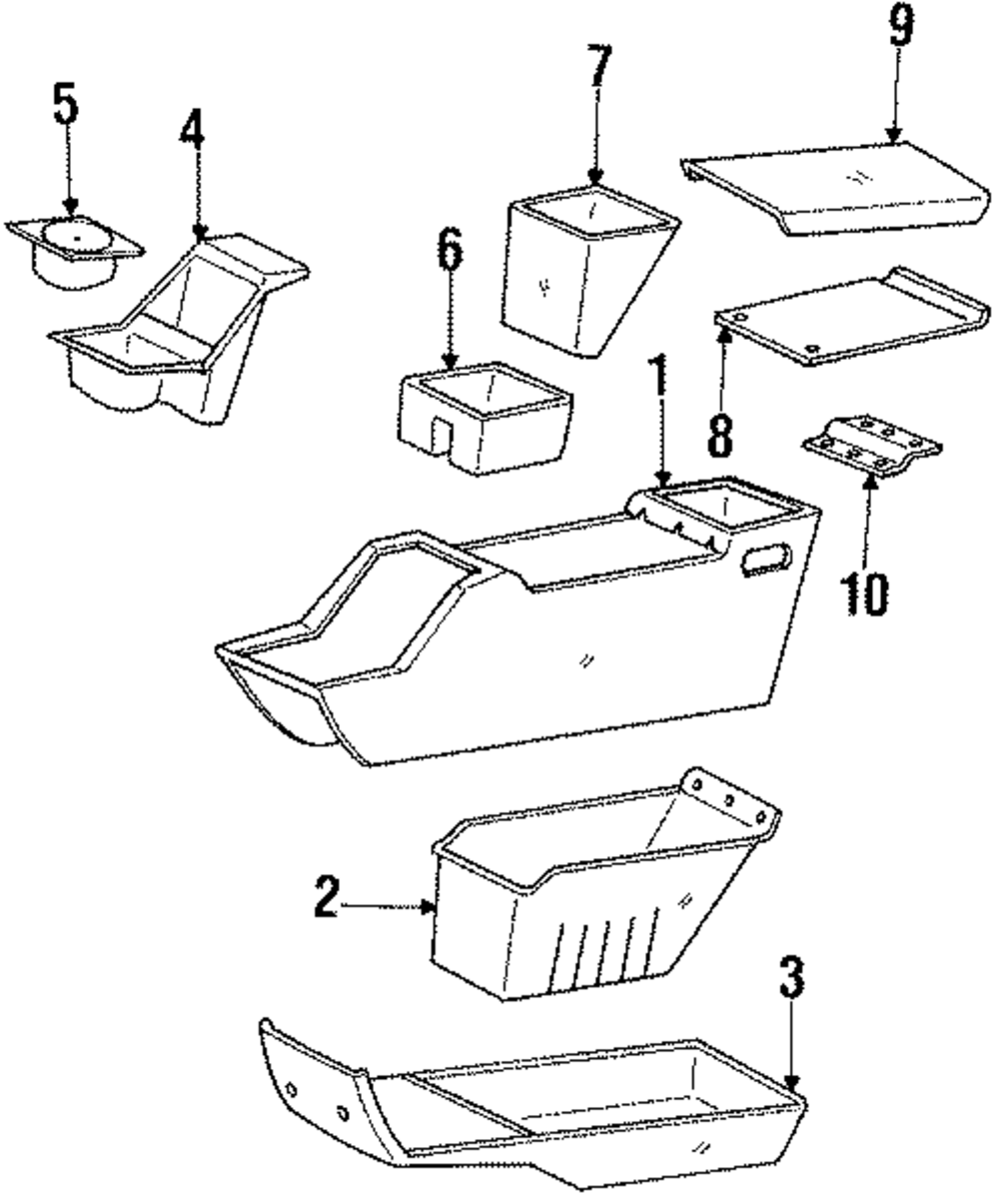 5
4
7
9
6
1
8
10
2
3