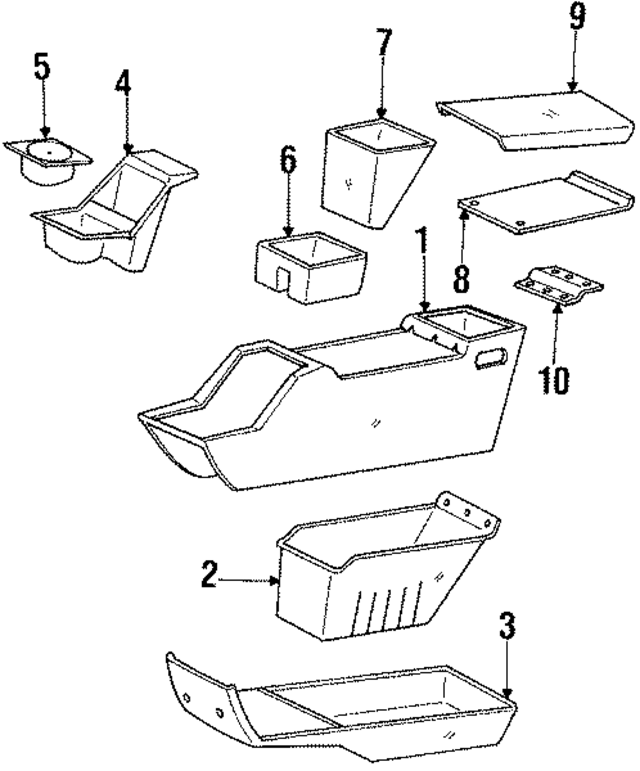 5
4
7
9
6
1
8
10
2
3