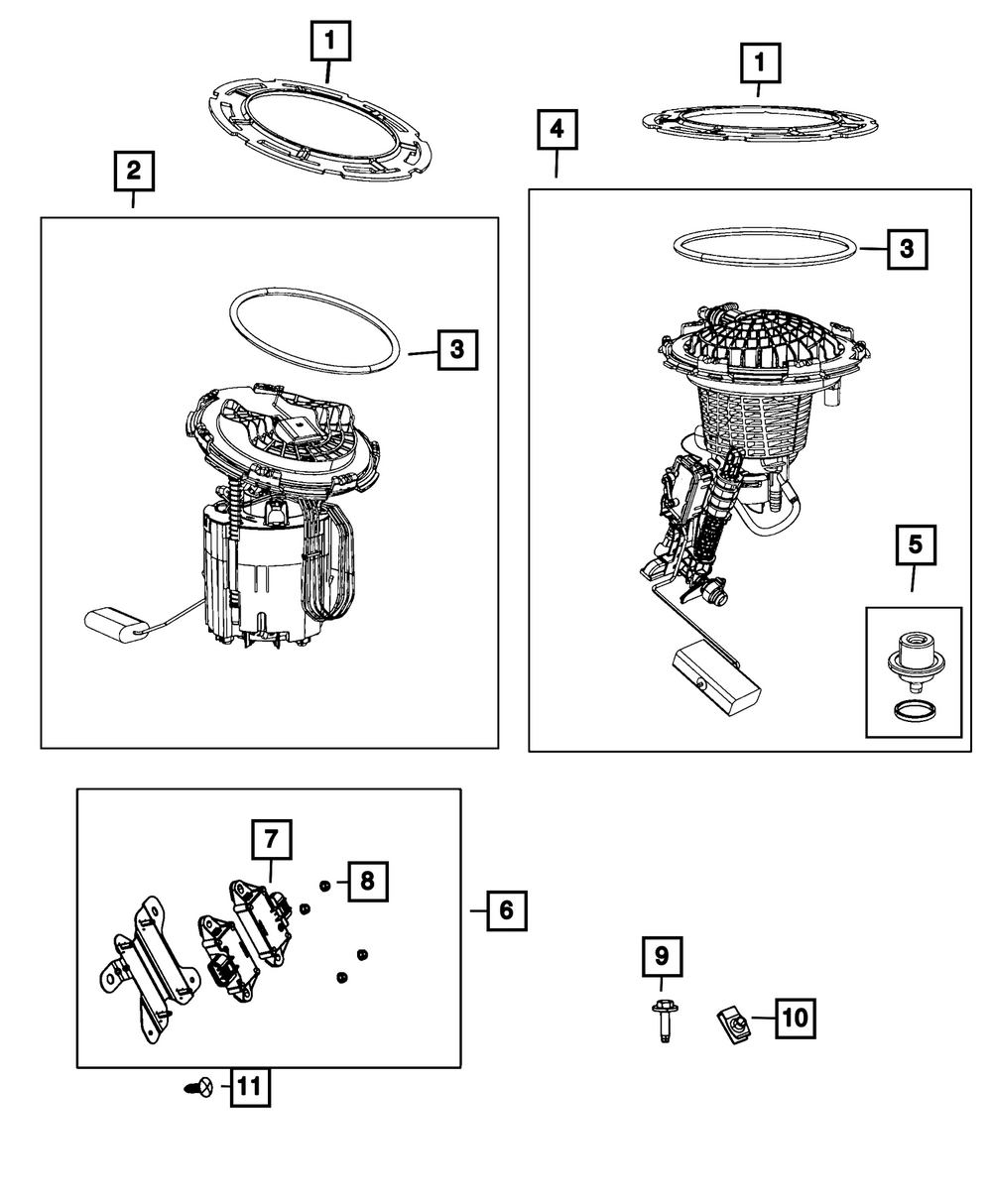 1
1
2
4
3
3
5
7
8
6
9
10
11