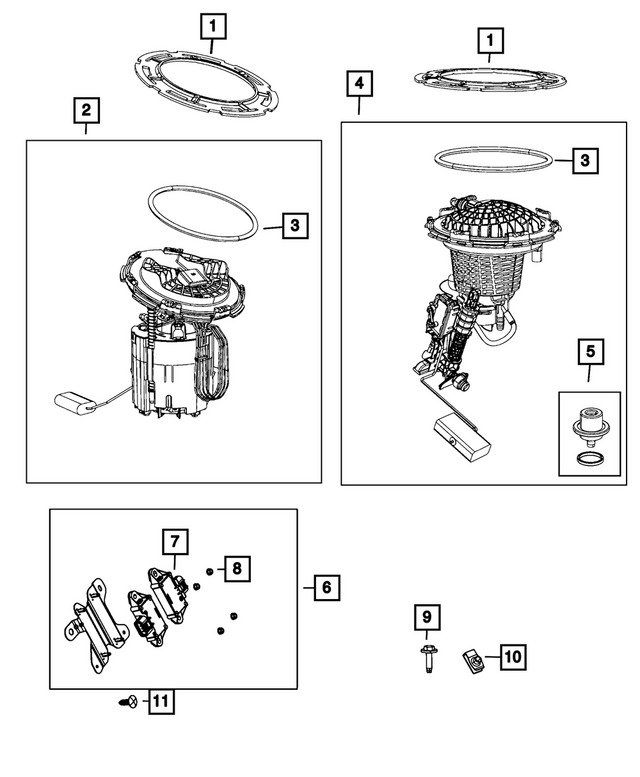 1
1
2
4
3
3
5
7
8
6
9
10
11