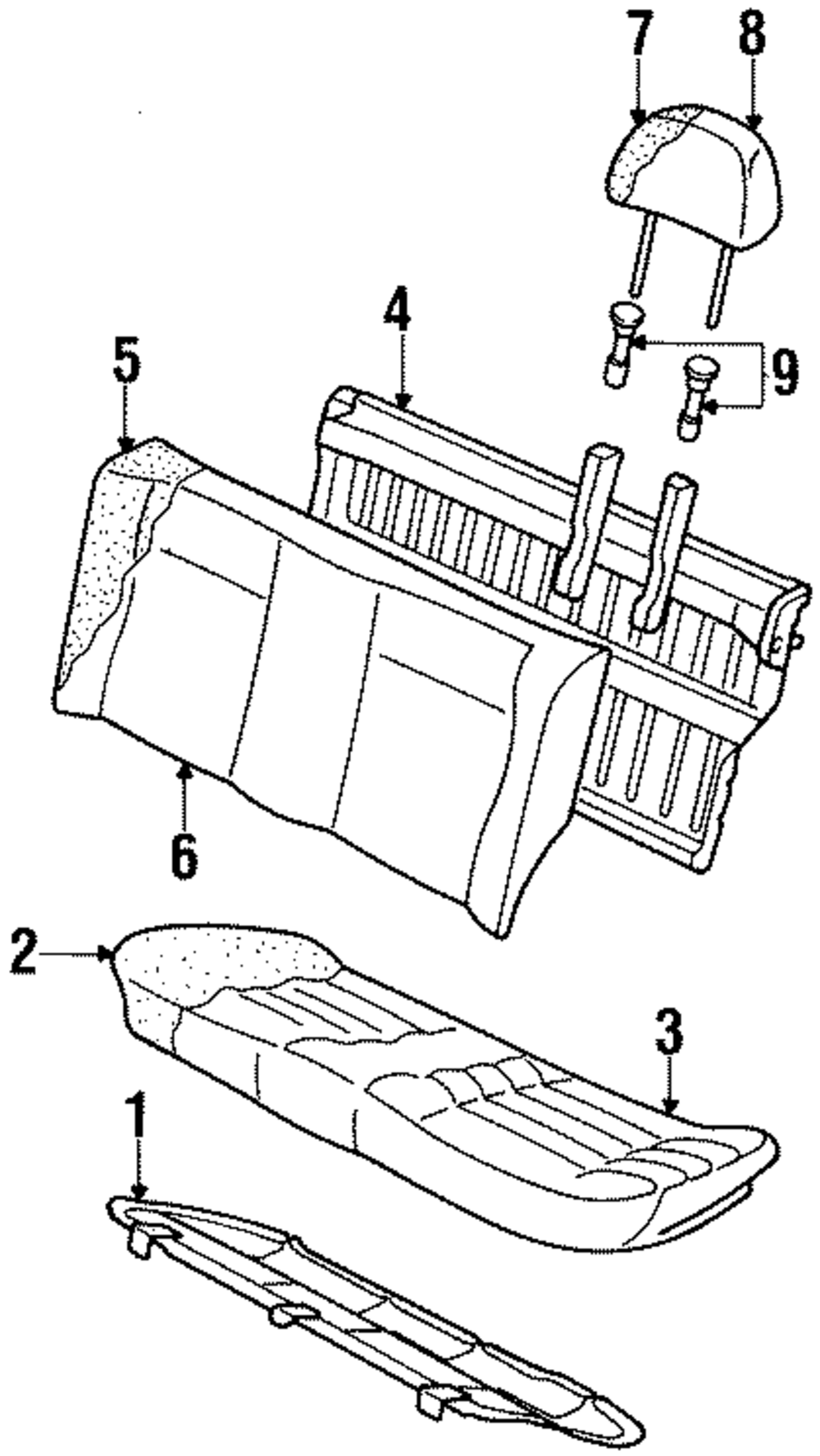 7
8
4
9
5
6
2
3
1