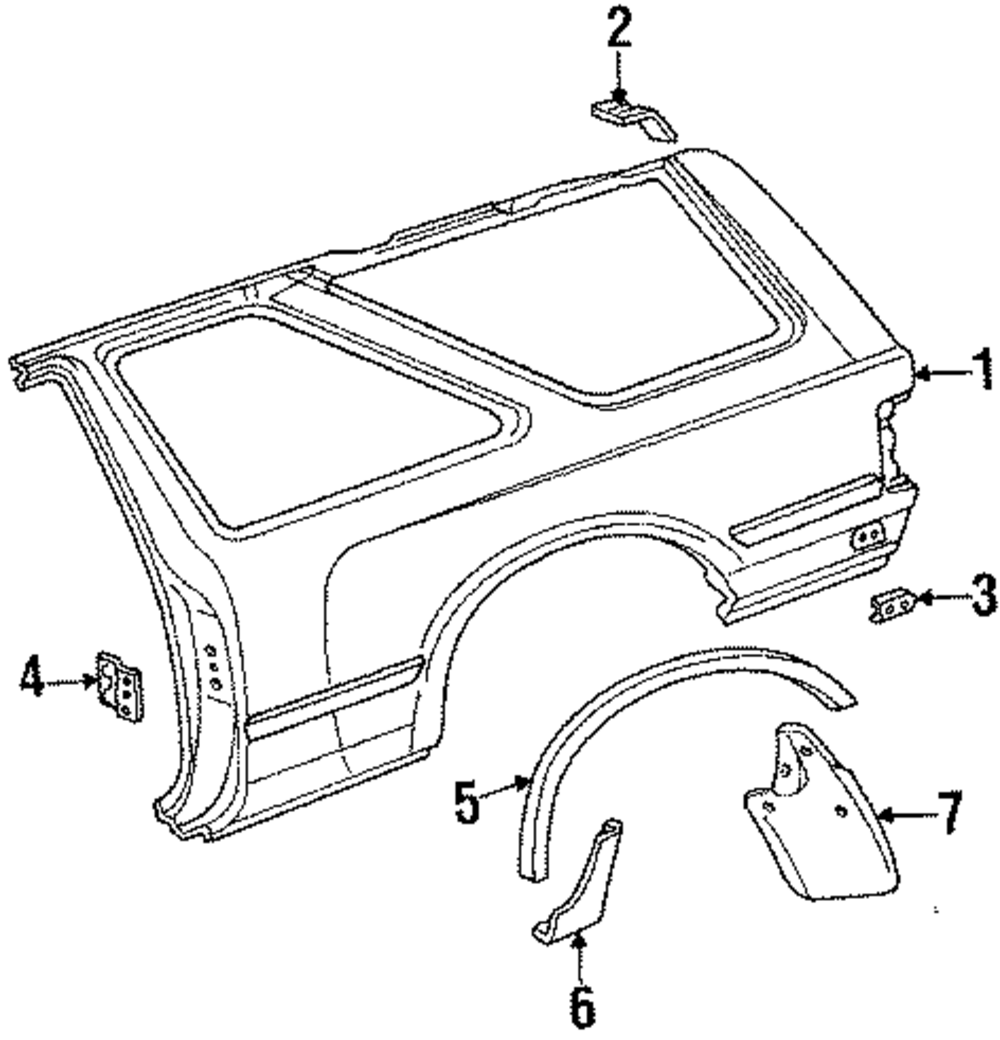 2
1
3
4
5
7
6