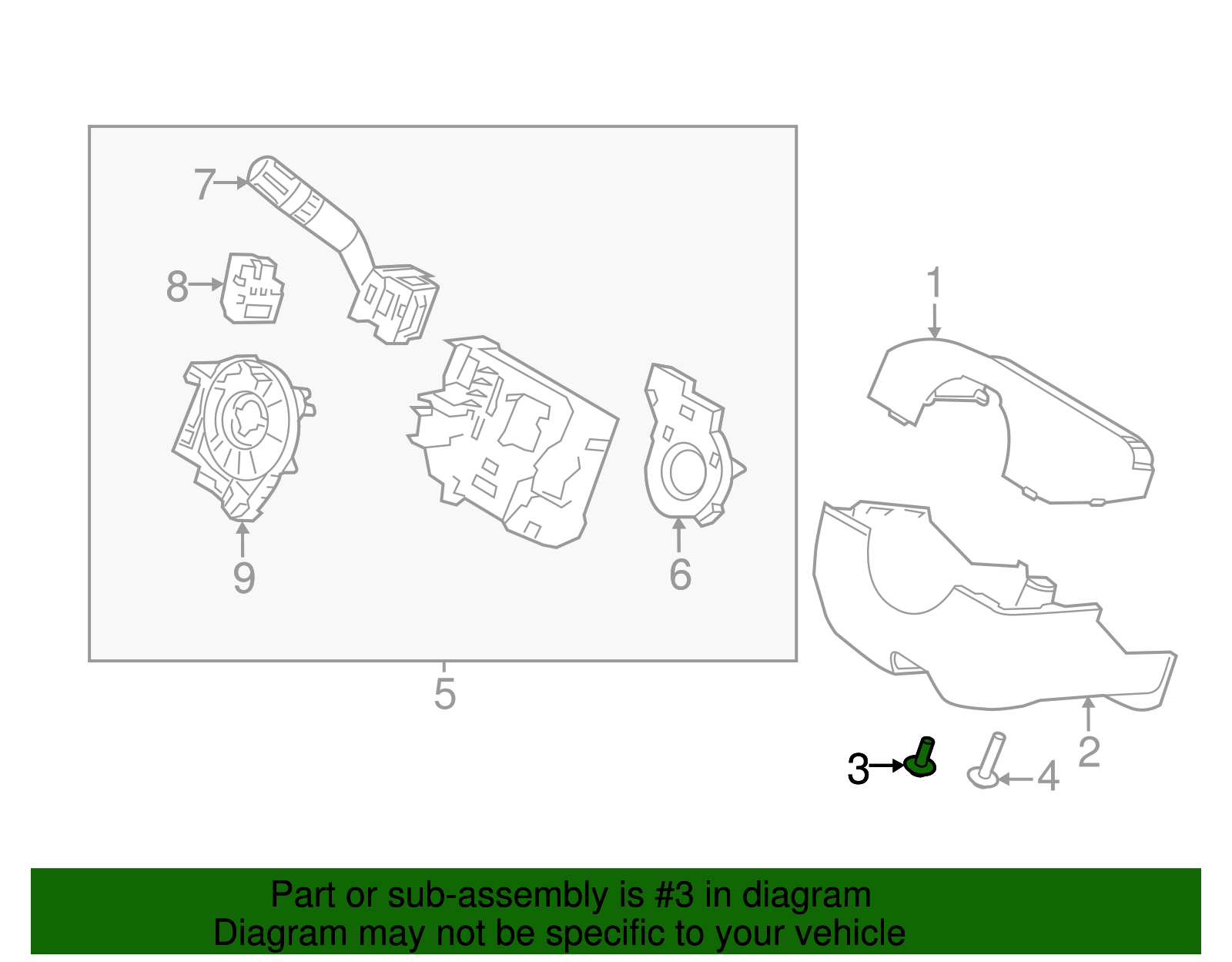 7
8
1
9
6
5
3
4
2

Part or sub-assembly is #3 in diagram
Diagram may not be specific to your vehicle