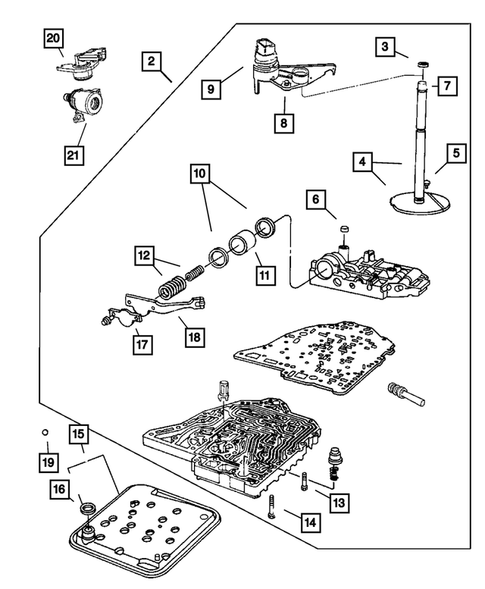 20
2
9
3
7
8
21
4
5
10
6
12
11
17
18
15
19
16
13
14