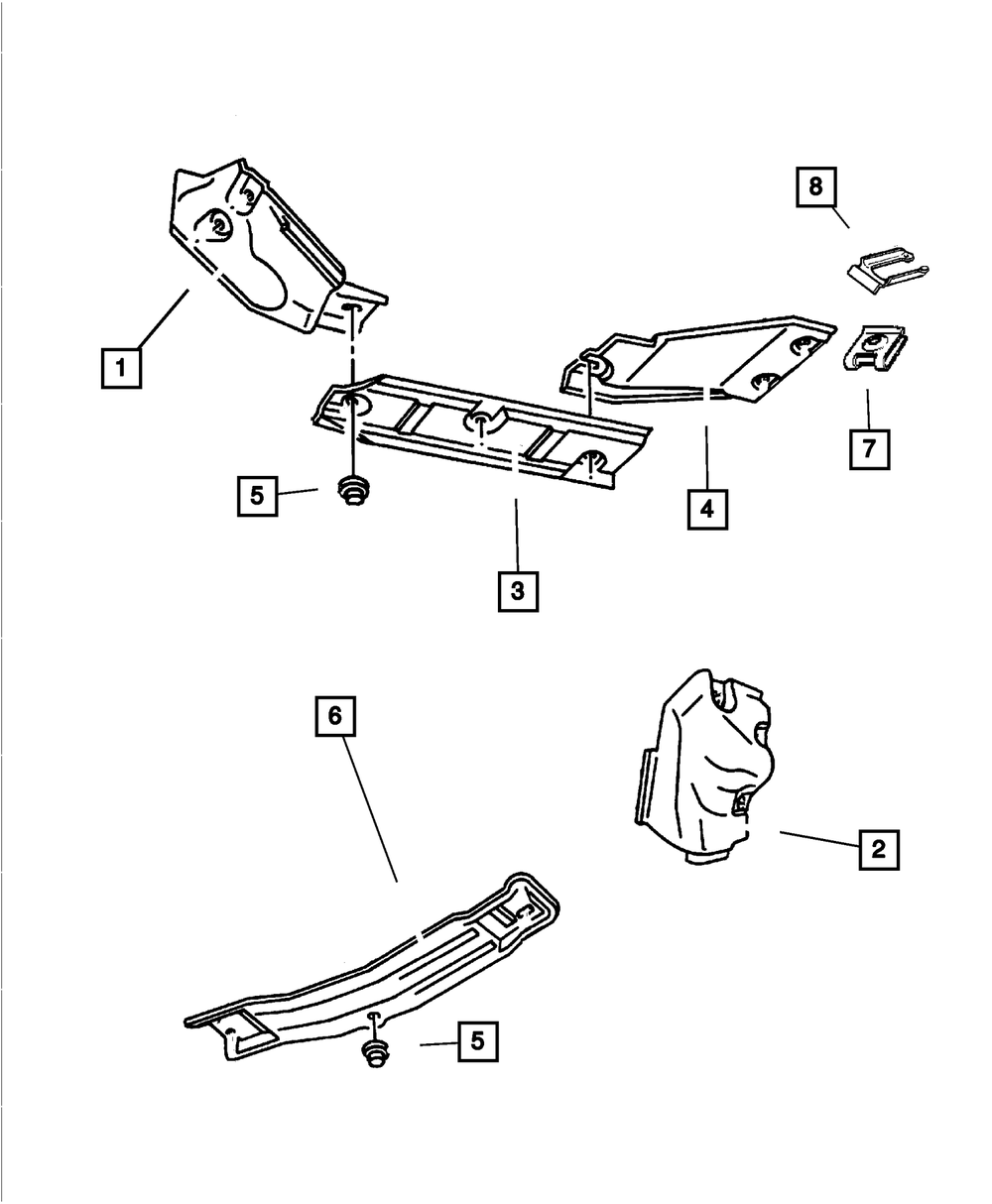 8

1

7

5

4

3

6

2

5