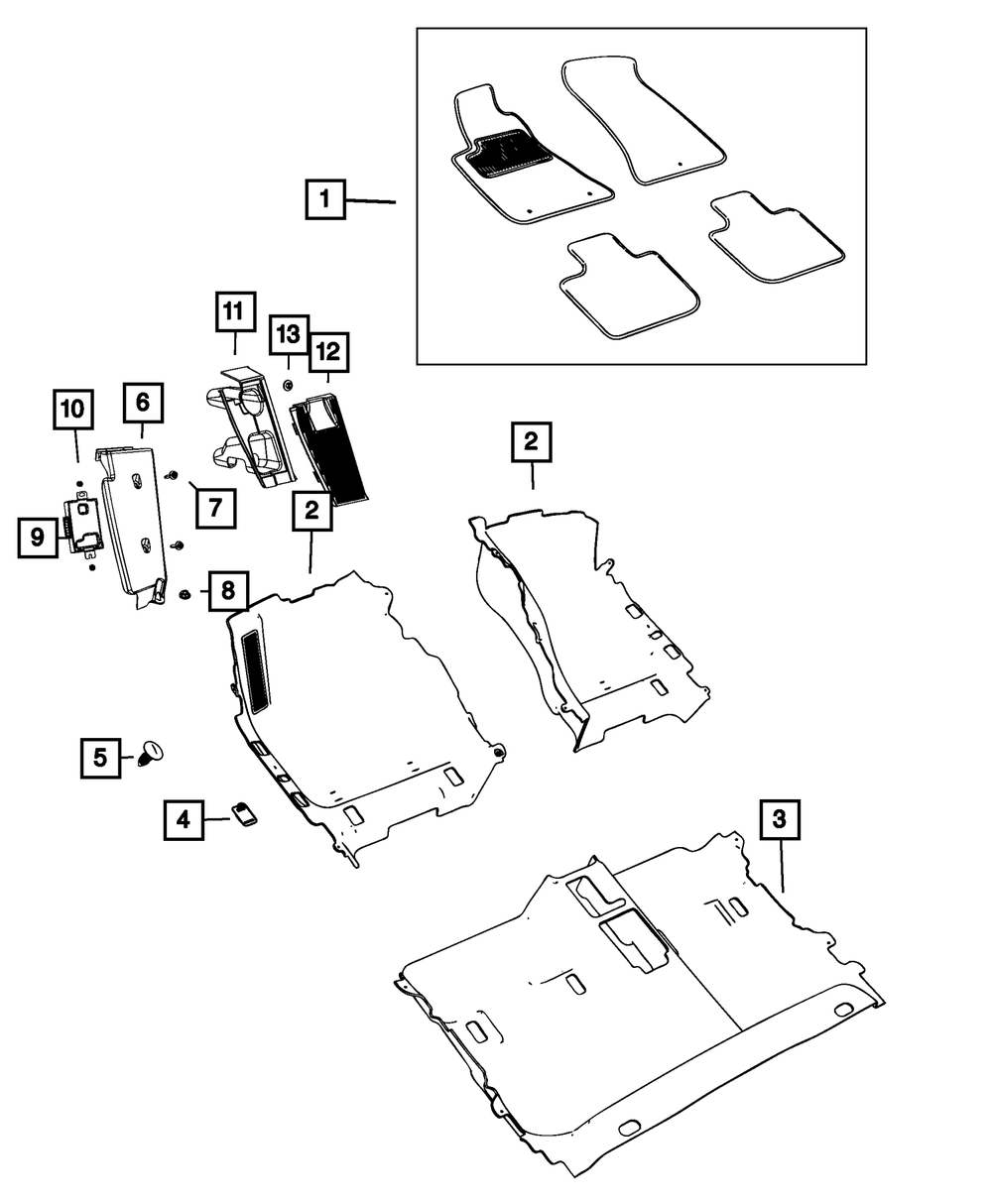 1
11
13
12
10
6
2
7
9
2
8
5
4
3