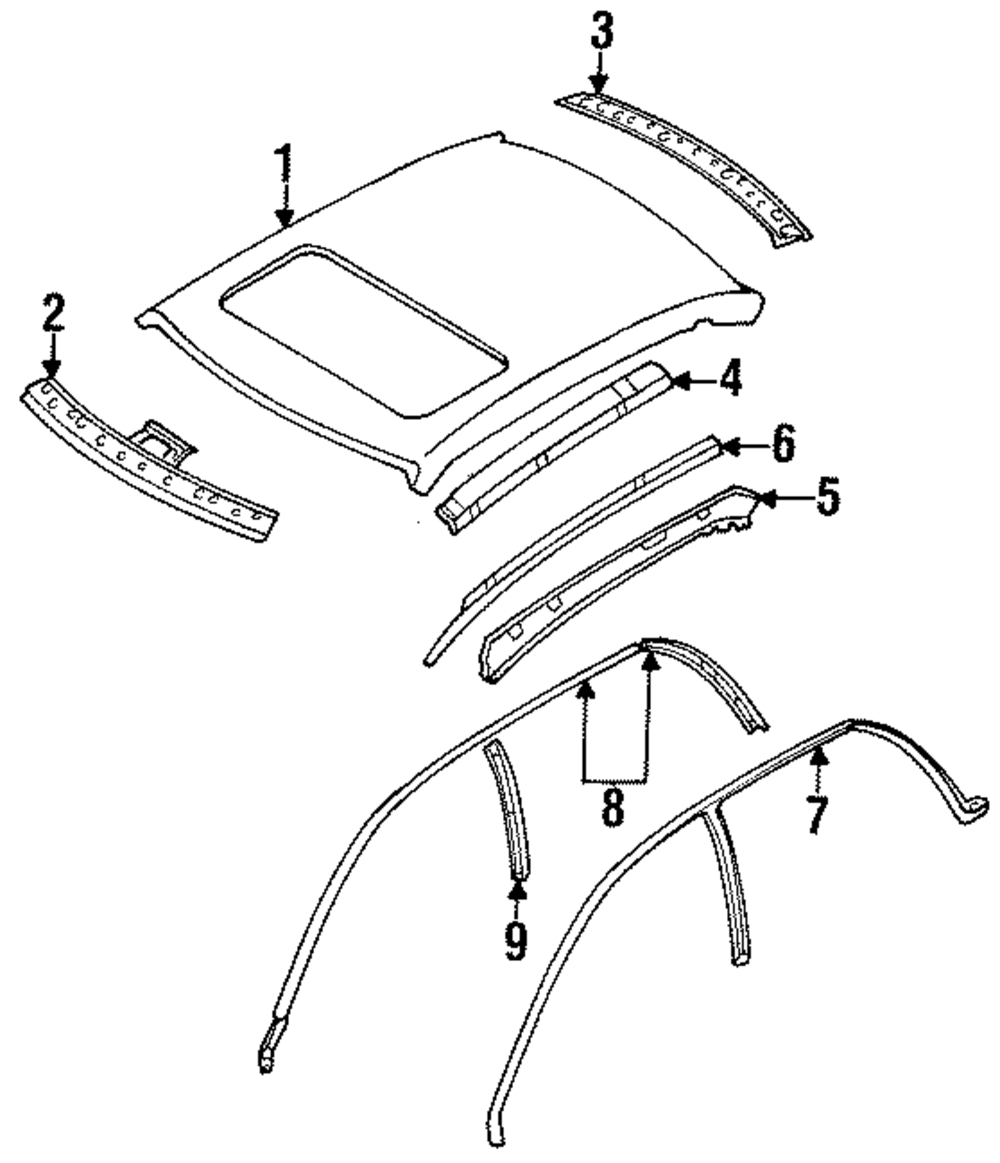 3
1
2
4
6
5
8
7
9