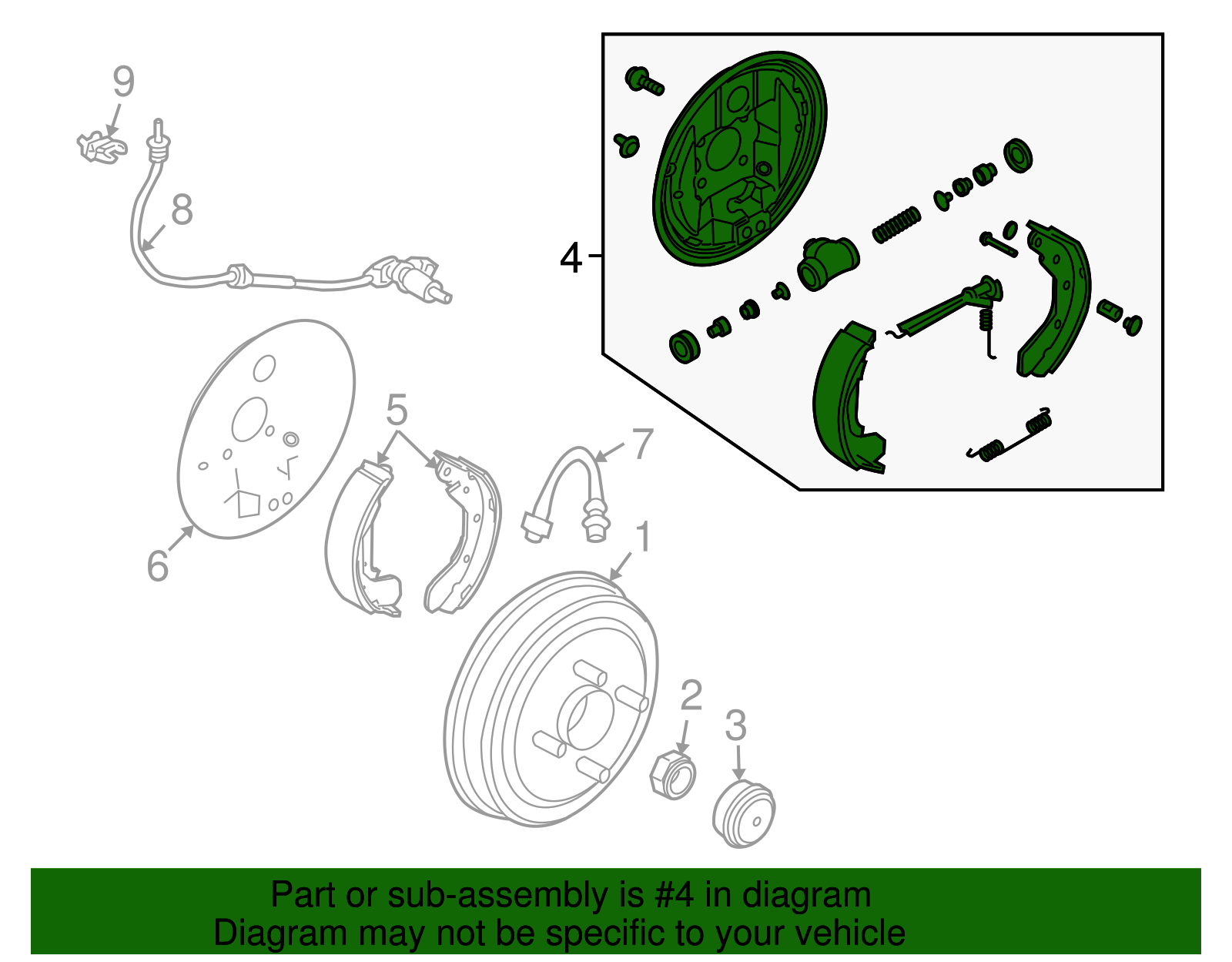 9
8
4
5
7
6
1
2
3

Part or sub-assembly is #4 in diagram
Diagram may not be specific to your vehicle