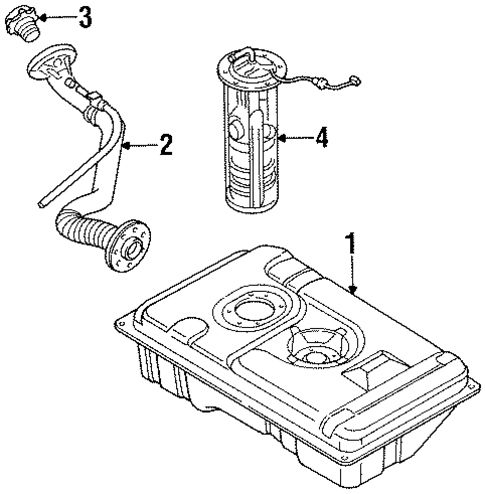 3
2
4
1