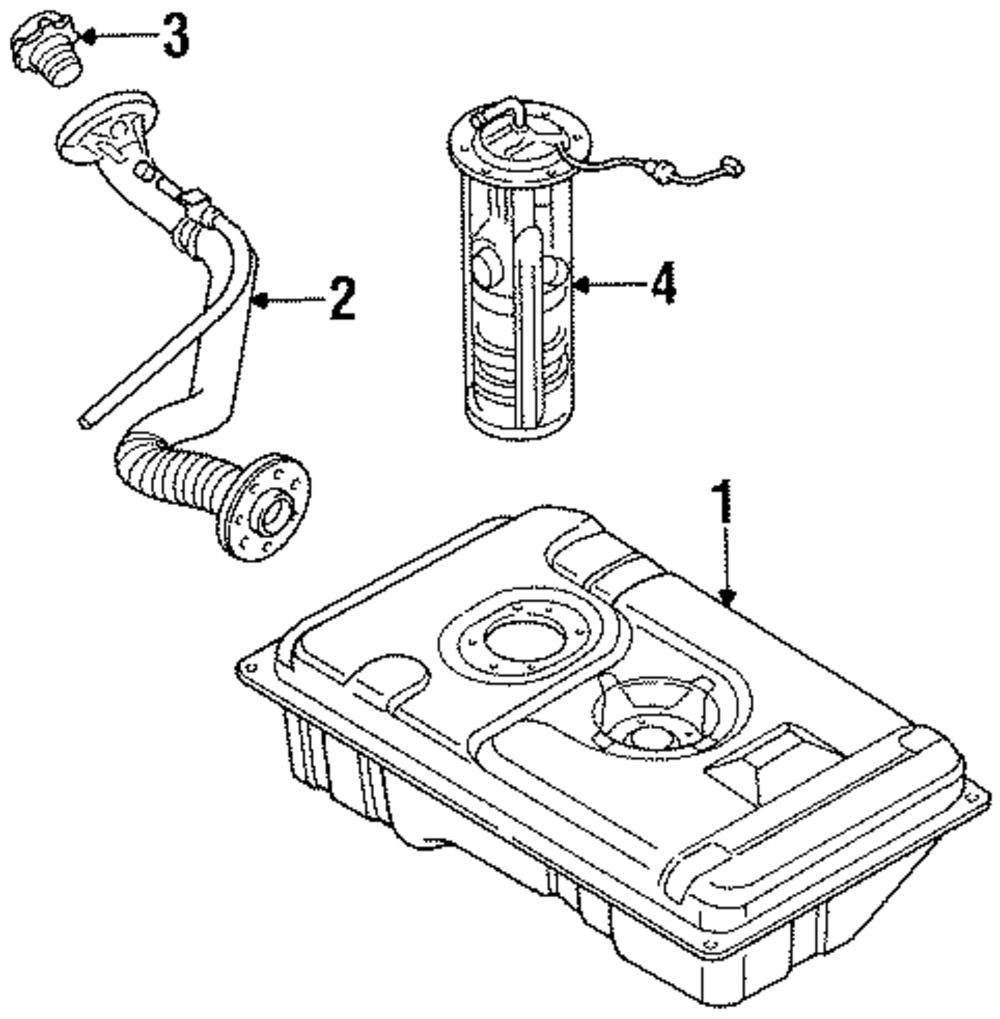 3
2
4
1