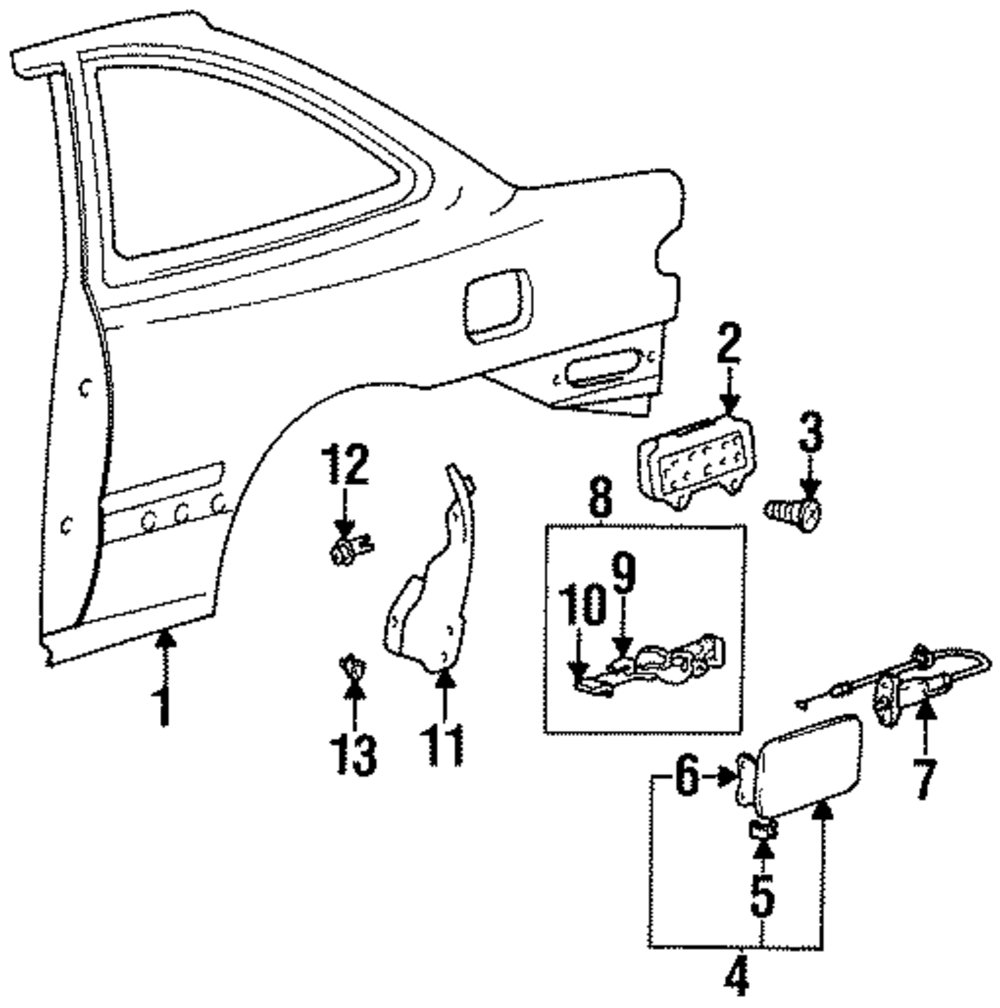 2
3
12
8
9
10
1
13
11
6
7
5
4